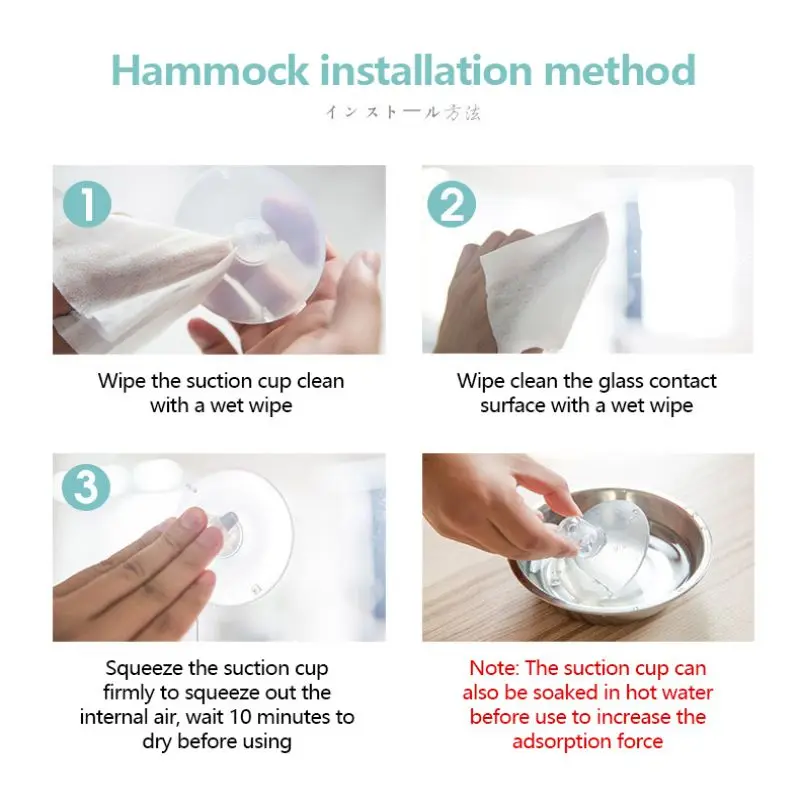 Hammock installation method

インストール方法

1

Wipe the suction cup clean with a wet wipe

2

Wipe clean the glass contact surface with a wet wipe

3

Squeeze the suction cup firmly to squeeze out the internal air, wait 10 minutes to dry before using

Note: The suction cup can also be soaked in hot water before use to increase the adsorption force