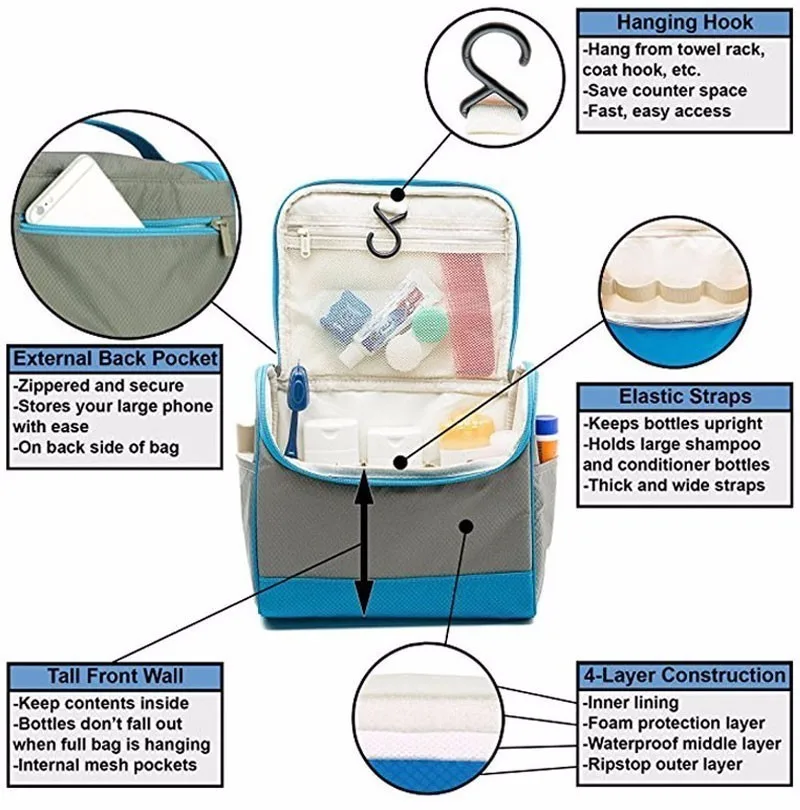 Hanging Hook
-Hang from towel rack, coat hook, etc.
-Save counter space
-Fast, easy access

External Back Pocket
-Zippered and secure
-Stores your large phone with ease
-On back side of bag

Elastic Straps
-Keeps bottles upright
-Holds large shampoo and conditioner bottles
-Thick and wide straps

Tall Front Wall
-Keep contents inside
-Bottles don't fall out when full bag is hanging
-Internal mesh pockets

4-Layer Construction
-Inner lining
-Foam protection layer
-Waterproof middle layer
-Ripstop outer layer