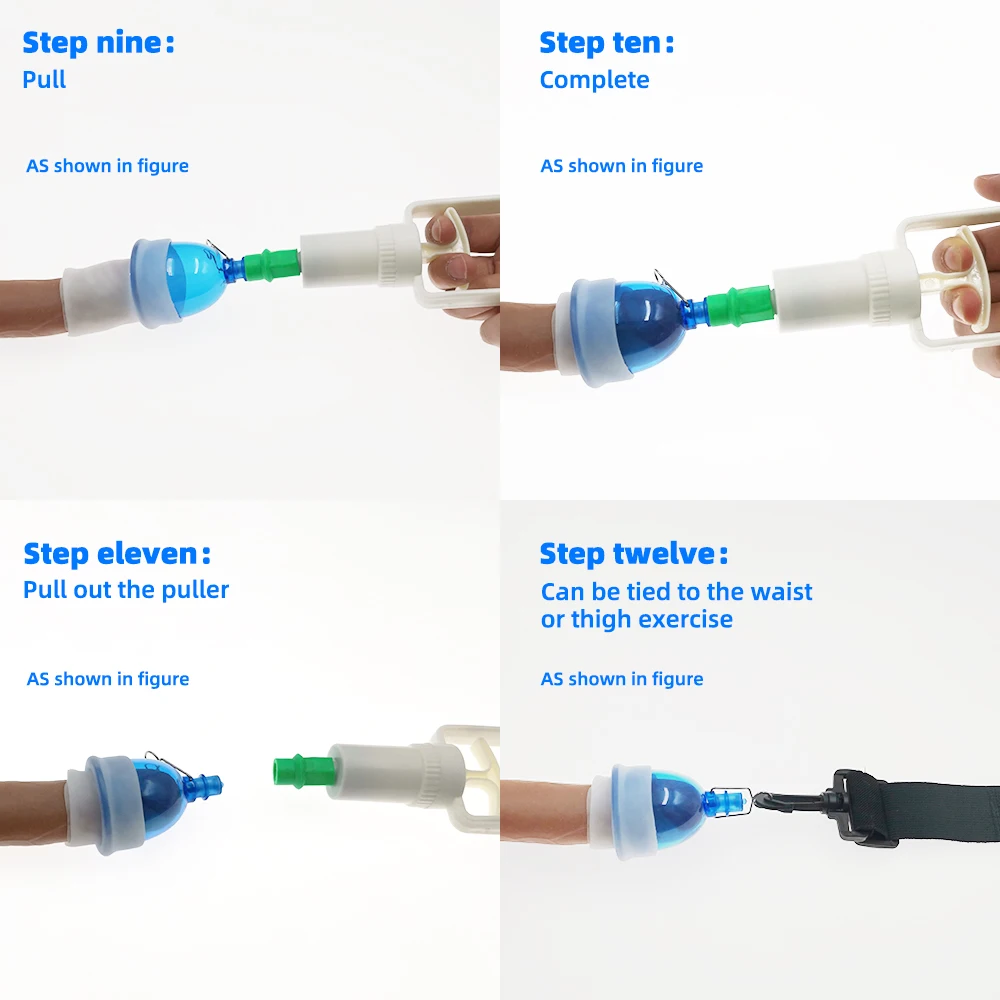 Step nine:
Pull

AS shown in figure

Step ten:
Complete

AS shown in figure

Step eleven:
Pull out the puller

AS shown in figure

Step twelve:
Can be tied to the waist or thigh exercise

AS shown in figure