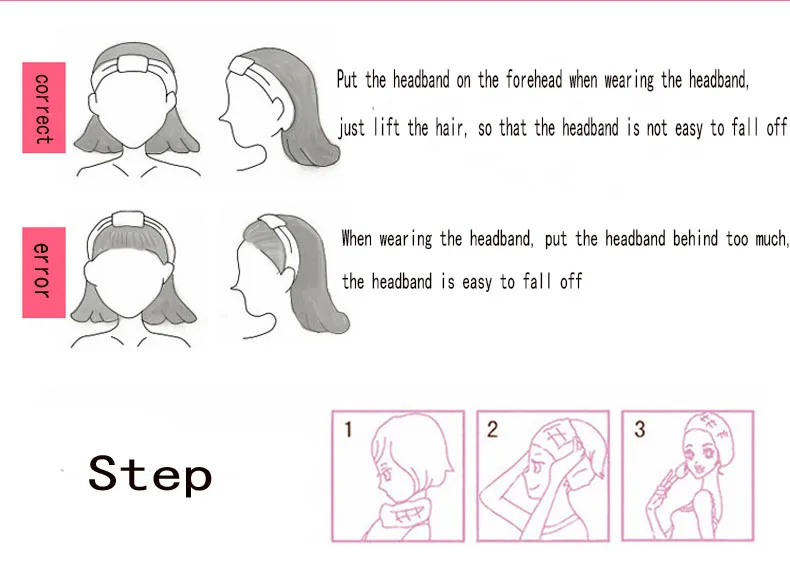 correct

Put the headband on the forehead when wearing the headband, just lift the hair, so that the headband is not easy to fall off

error

When wearing the headband, put the headband behind too much, the headband is easy to fall off

Step

1

2

3