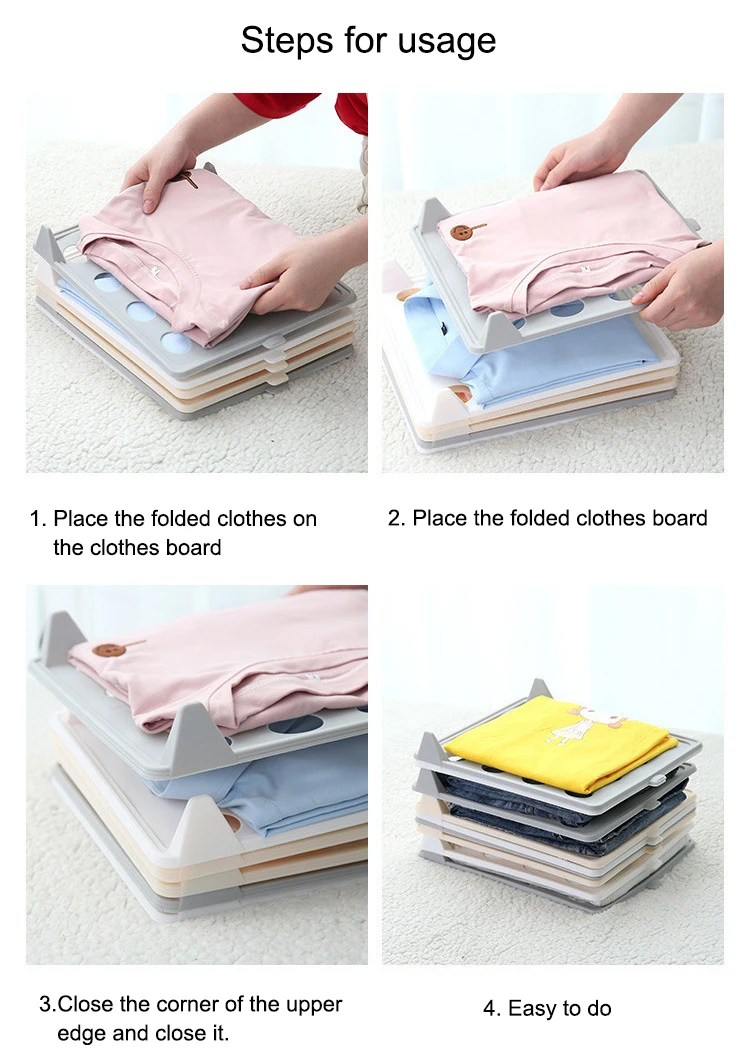 Steps for usage

1. Place the folded clothes on the clothes board

2. Place the folded clothes board

3.Close the corner of the upper edge and close it.

4. Easy to do