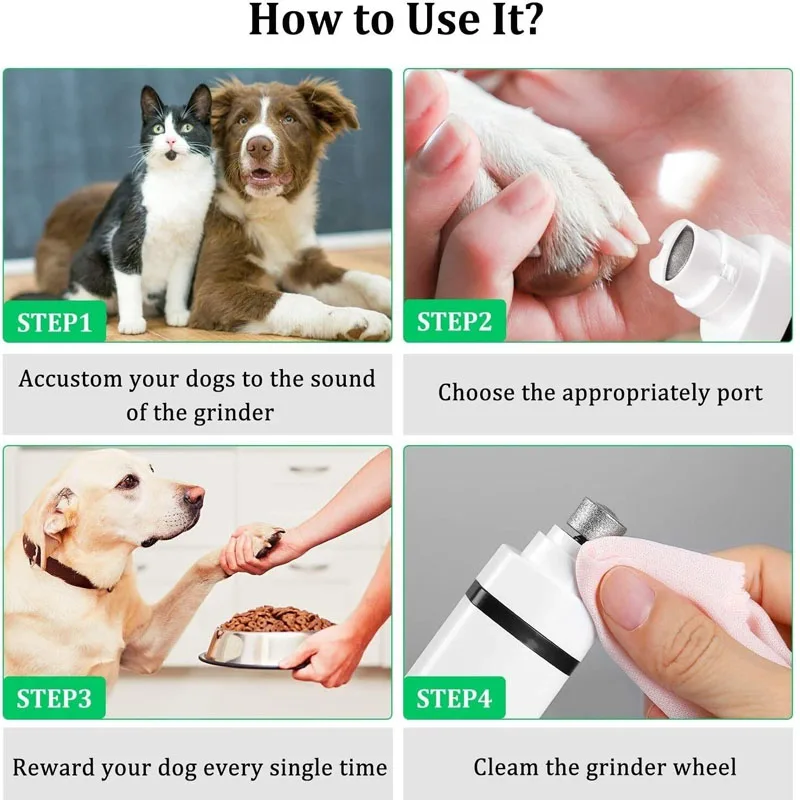 How to Use It?

STEP1

Accustom your dogs to the sound of the grinder

STEP2

Choose the appropriately port

STEP3

Reward your dog every single time

STEP4

Cleam the grinder wheel