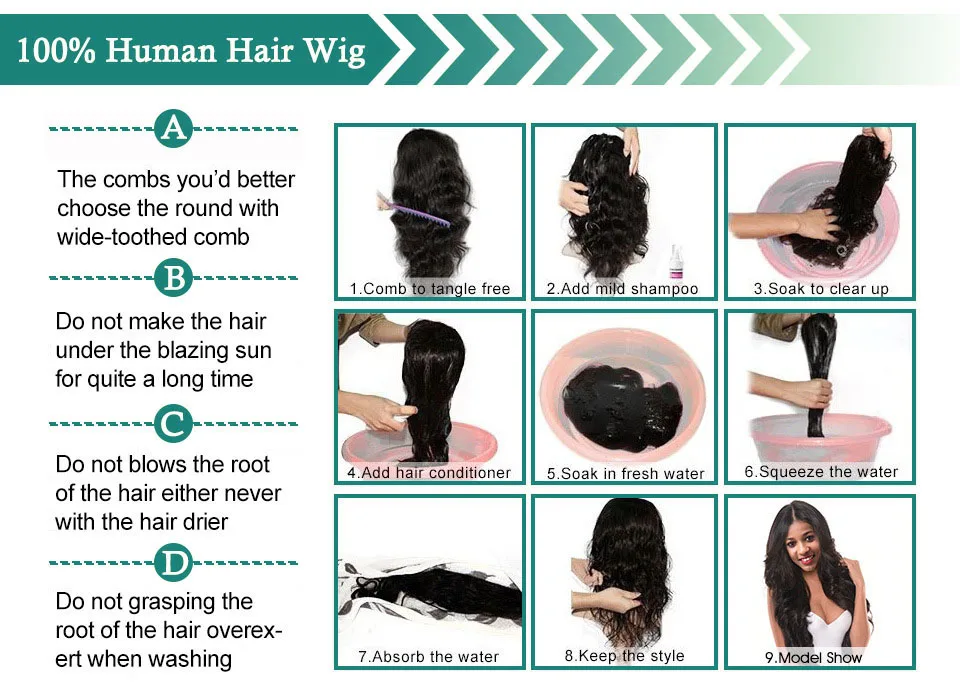 100% Human Hair Wig

A

The combs you'd better choose the round with wide-toothed comb

B

Do not make the hair under the blazing sun for quite a long time

C

Do not blows the root of the hair either never with the hair drier

D

Do not grasping the root of the hair overexert when washing

1.Comb to tangle free

2.Add mild shampoo

3.Soak to clear up

4.Add hair conditioner

5.Soak in fresh water

6.Squeeze the water

7.Absorb the water

8.Keep the style

9.Model Show