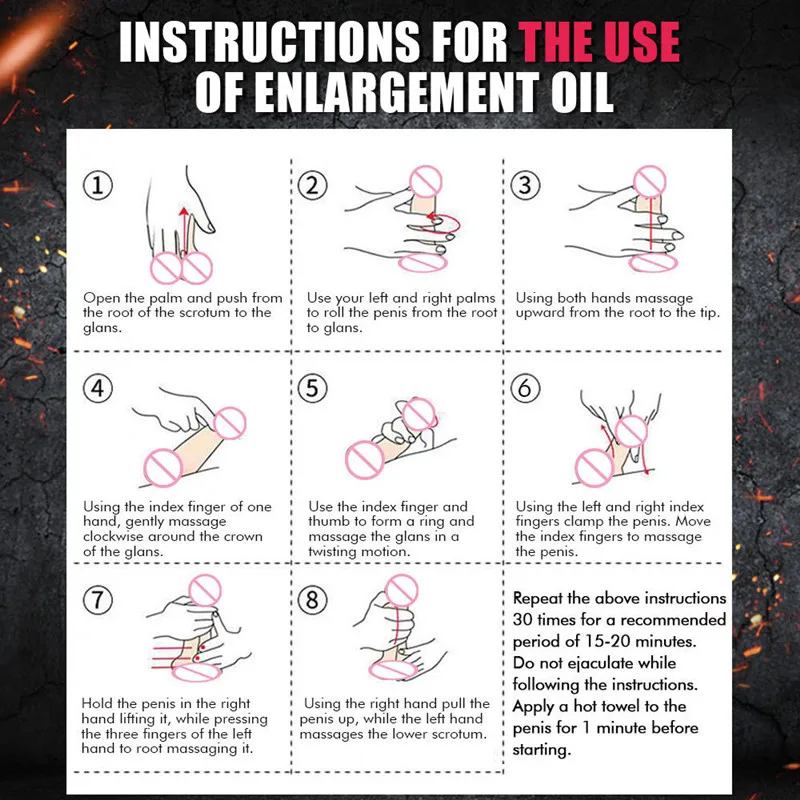 INSTRUCTIONS FOR THE USE OF ENLARGEMENT OIL

①
Open the palm and push from the root of the scrotum to the glans.

②
Use your left and right palms to roll the penis from the root to glans.

③
Using both hands massage upward from the root to the tip.

④
Using the index finger of one hand, gently massage clockwise around the crown of the glans.

⑤
Use the index finger and thumb to form a ring and massage the glans in a twisting motion.

⑥
Using the left and right index fingers clamp the penis. Move the index fingers to massage the penis.

⑦
Hold the penis in the right hand lifting it, while pressing the three fingers of the left hand to root massaging it.

⑧
Using the right hand pull the penis up, while the left hand massages the lower scrotum.

Repeat the above instructions 30 times for a recommended period of 15-20 minutes. Do not ejaculate while following the instructions. Apply a hot towel to the penis for 1 minute before starting.