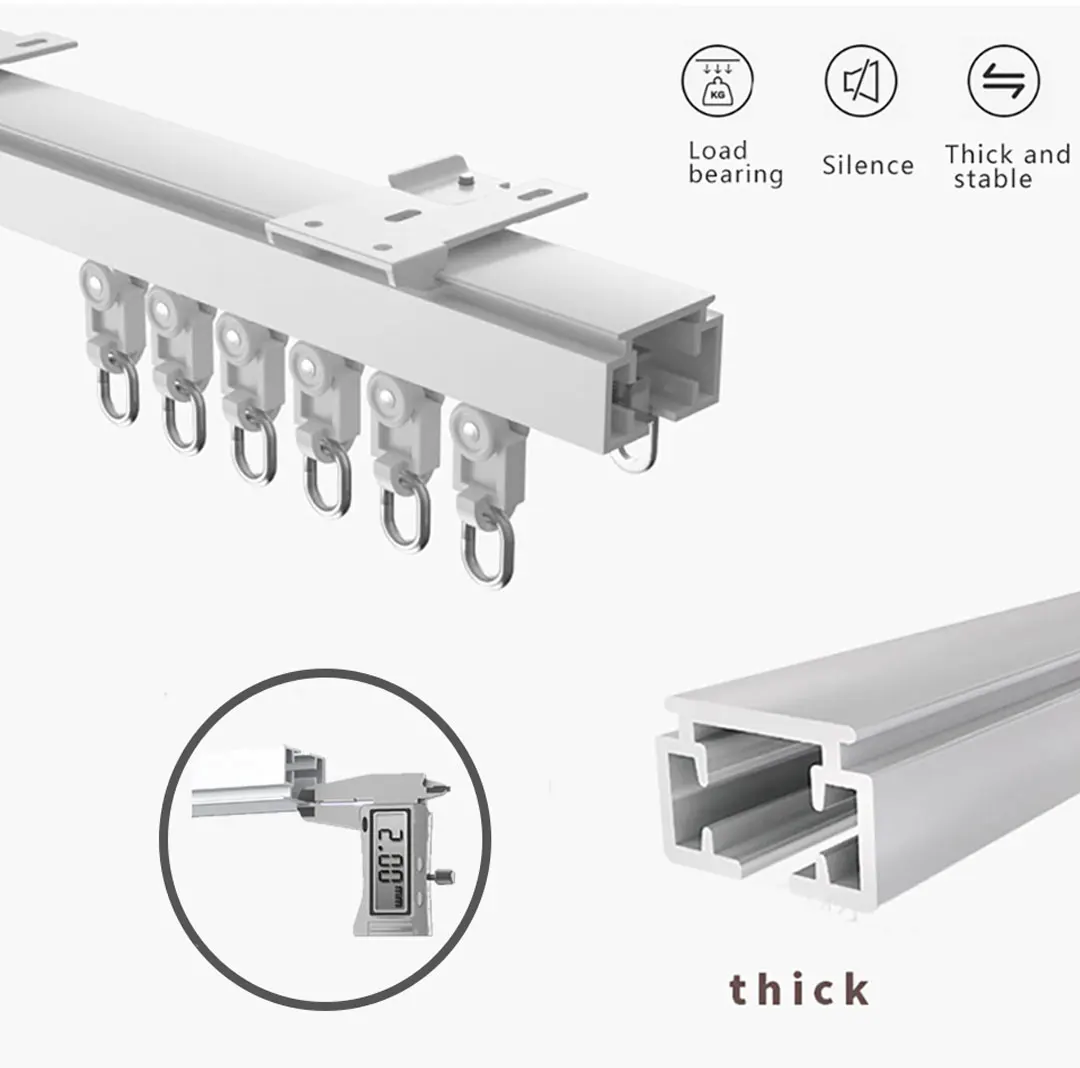 KG

Load bearing

Silence

Thick and stable

2.00 mm

thick