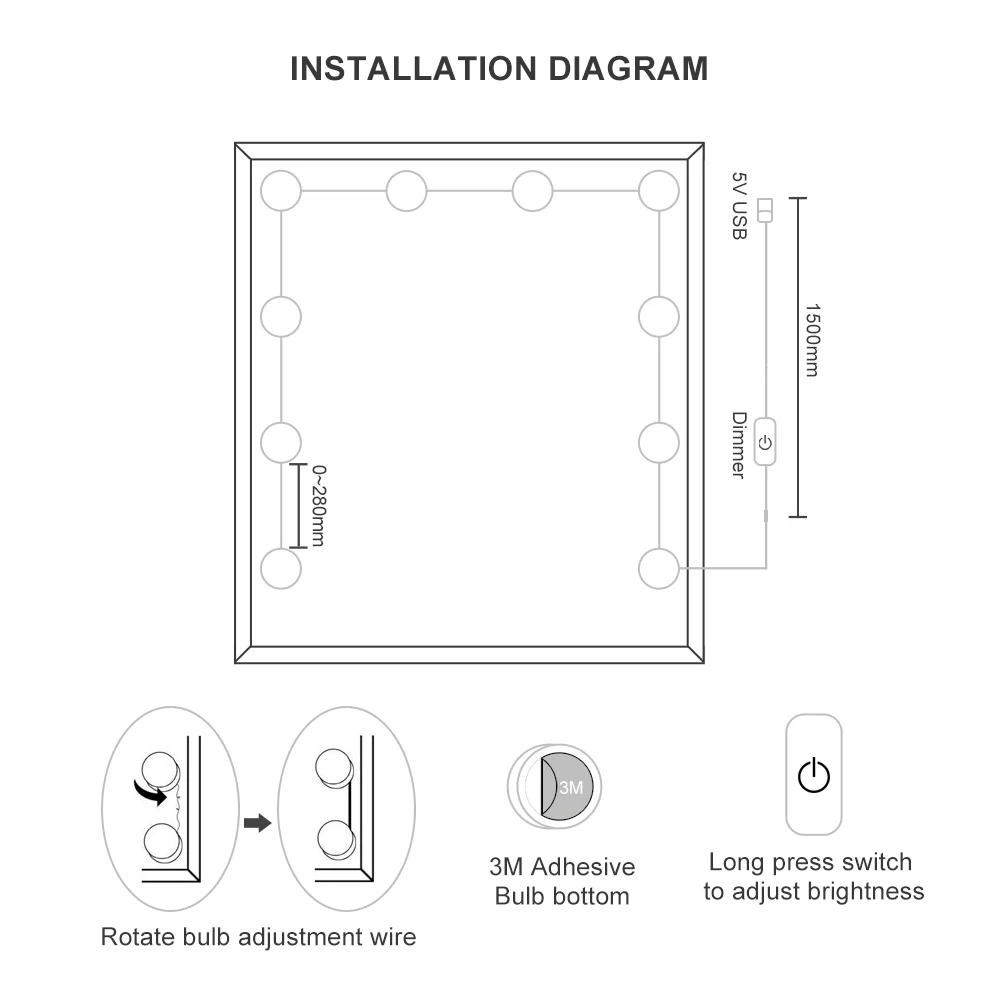 INSTALLATION DIAGRAM

5V USB

1500mm

Dimmer

0~280mm

Rotate bulb adjustment wire

3M

3M Adhesive
Bulb bottom

Long press switch
to adjust brightness