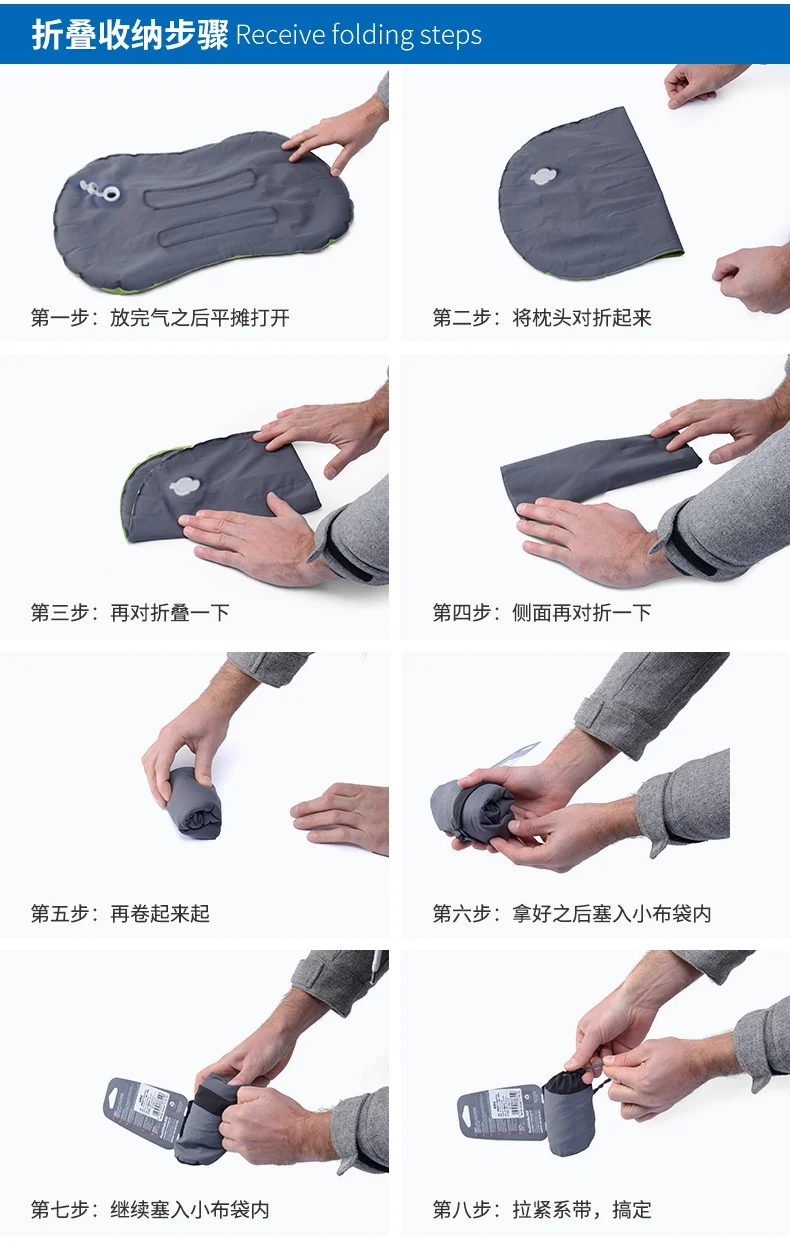 折叠收纳步骤 Receive folding steps

第一步：放完气之后平摊打开

第二步：将枕头对折起来

第三步：再对折叠一下

第四步：侧面再对折一下

第五步：再卷起来起

第六步：拿好之后塞入小布袋内

第七步：继续塞入小布袋内

第八步：拉紧系带，搞定