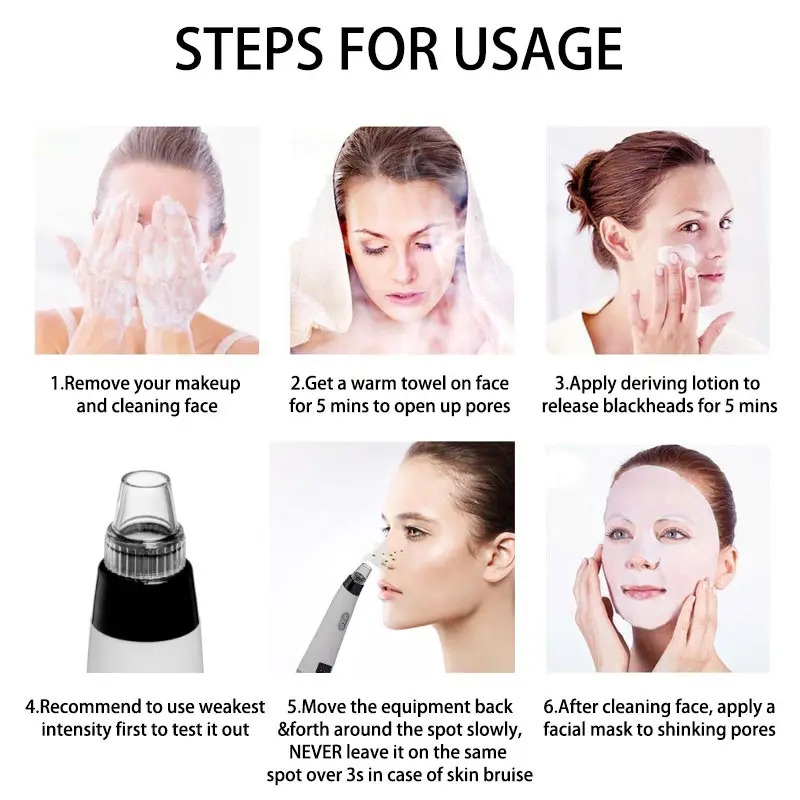 STEPS FOR USAGE

1.Remove your makeup and cleaning face

2.Get a warm towel on face for 5 mins to open up pores

3.Apply deriving lotion to release blackheads for 5 mins

4.Recommend to use weakest intensity first to test it out

5.Move the equipment back &forth around the spot slowly, NEVER leave it on the same spot over 3s in case of skin bruise

6.After cleaning face, apply a facial mask to shinking pores