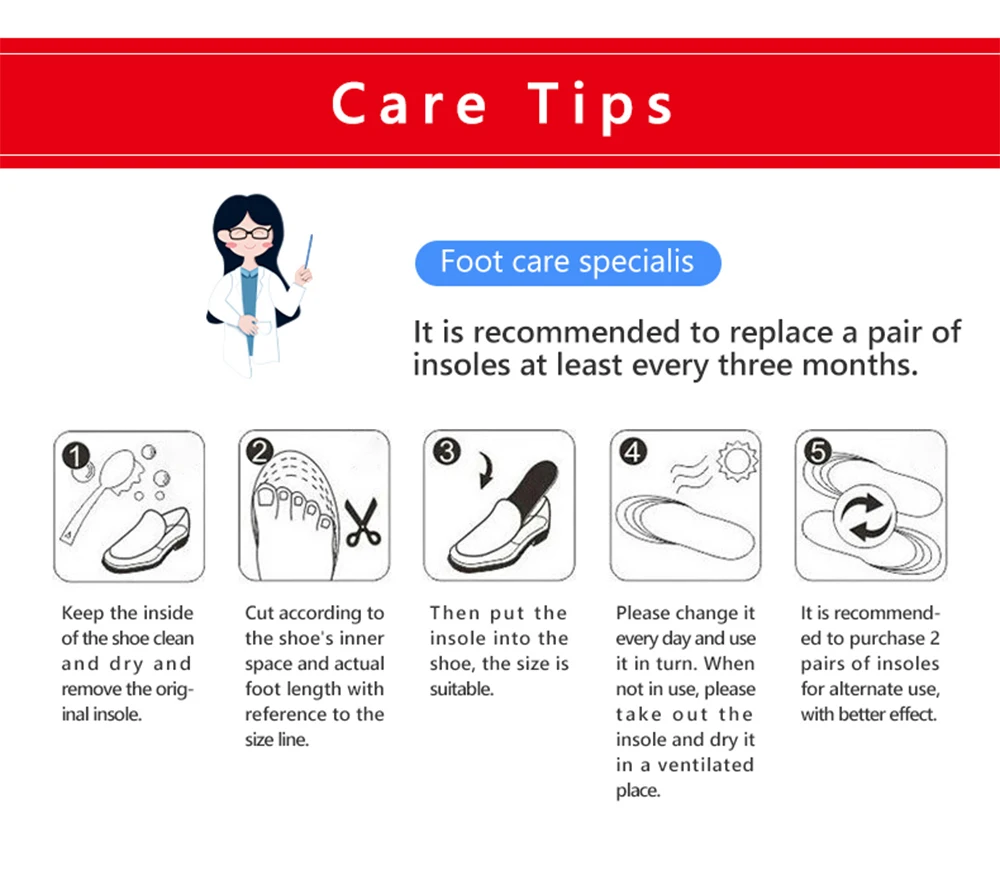 Care Tips

Foot care specialis

It is recommended to replace a pair of insoles at least every three months.

1

Keep the inside of the shoe clean and dry and remove the original insole.

2

Cut according to the shoe's inner space and actual foot length with reference to the size line.

3

Then put the insole into the shoe, the size is suitable.

4

Please change it every day and use it in turn. When not in use, please take out the insole and dry it in a ventilated place.

5

It is recommended to purchase 2 pairs of insoles for alternate use, with better effect.