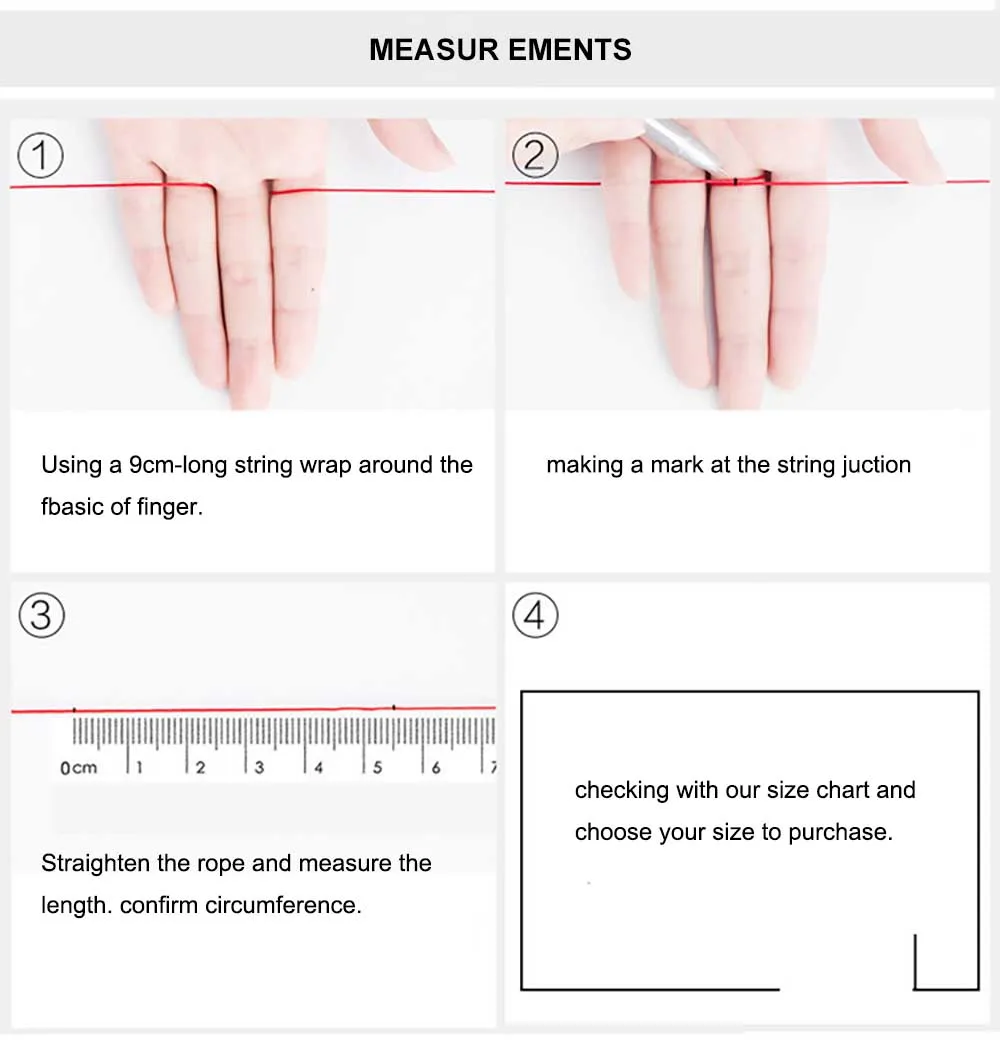 MEASUR EMENTS

①

Using a 9cm-long string wrap around the fbasic of finger.

②

making a mark at the string juction

③

0cm 1 2 3 4 5 6 7

Straighten the rope and measure the length. confirm circumference.

④

checking with our size chart and choose your size to purchase.