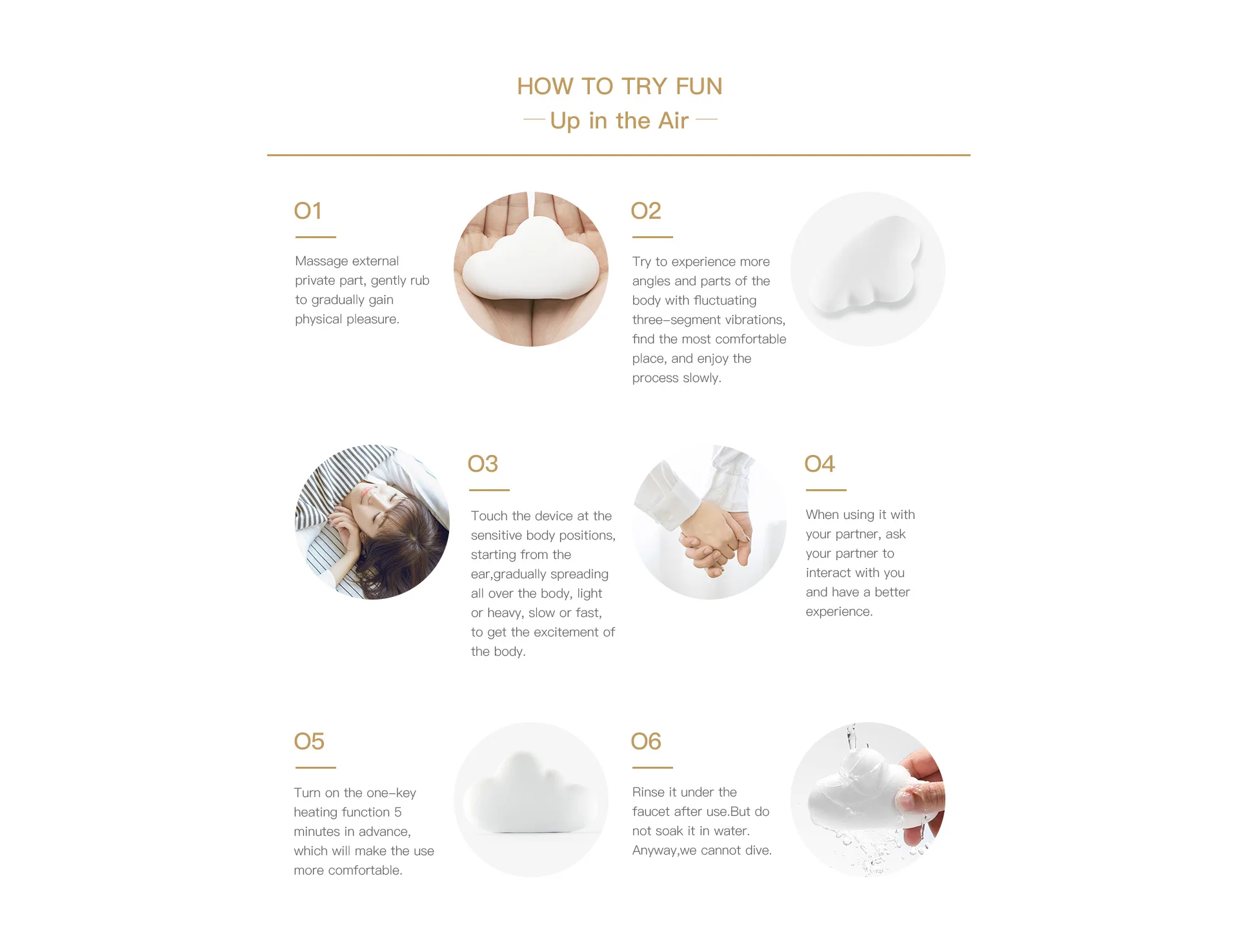 HOW TO TRY FUN
— Up in the Air —

01

Massage external private part, gently rub to gradually gain physical pleasure.

02

Try to experience more angles and parts of the body with fluctuating three-segment vibrations, find the most comfortable place, and enjoy the process slowly.

03

Touch the device at the sensitive body positions, starting from the ear,gradually spreading all over the body, light or heavy, slow or fast, to get the excitement of the body.

04

When using it with your partner, ask your partner to interact with you and have a better experience.

05

Turn on the one-key heating function 5 minutes in advance, which will make the use more comfortable.

06

Rinse it under the faucet after use.But do not soak it in water. Anyway,we cannot dive.