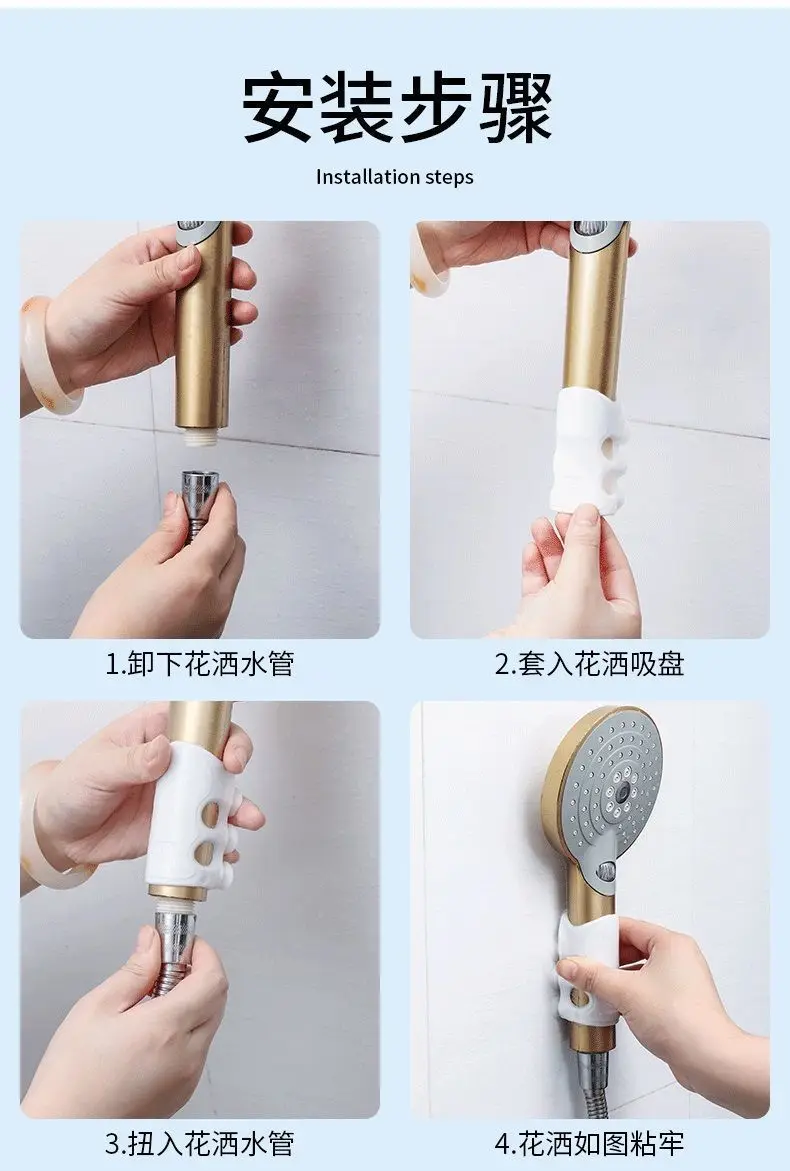 安装步骤

Installation steps

1.卸下花洒水管

2.套入花洒吸盘

3.扭入花洒水管

4.花洒如图粘牢