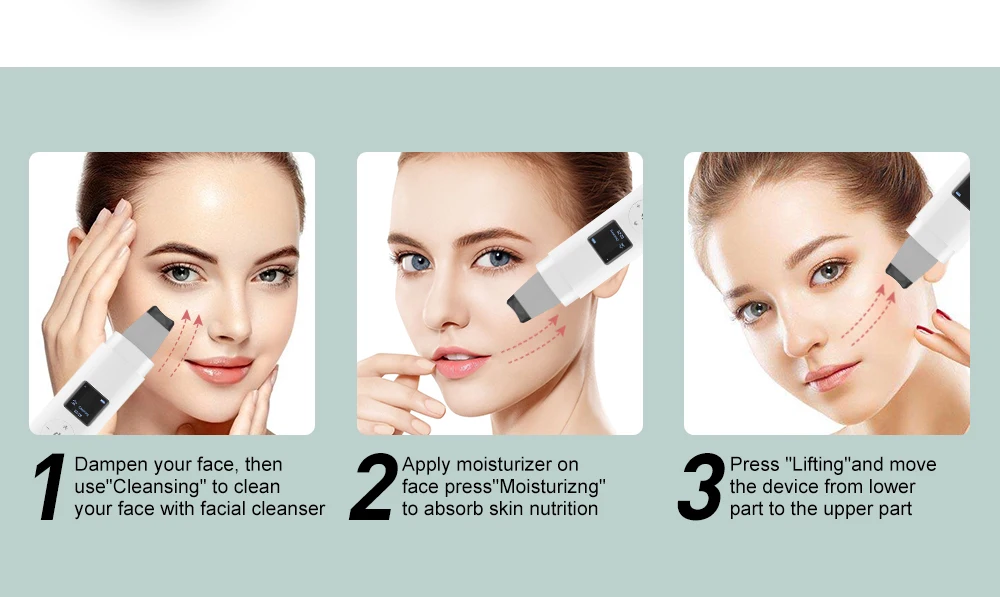 1 Dampen your face, then use"Cleansing" to clean your face with facial cleanser

2 Apply moisturizer on face press"Moisturizng" to absorb skin nutrition

3 Press "Lifting"and move the device from lower part to the upper part