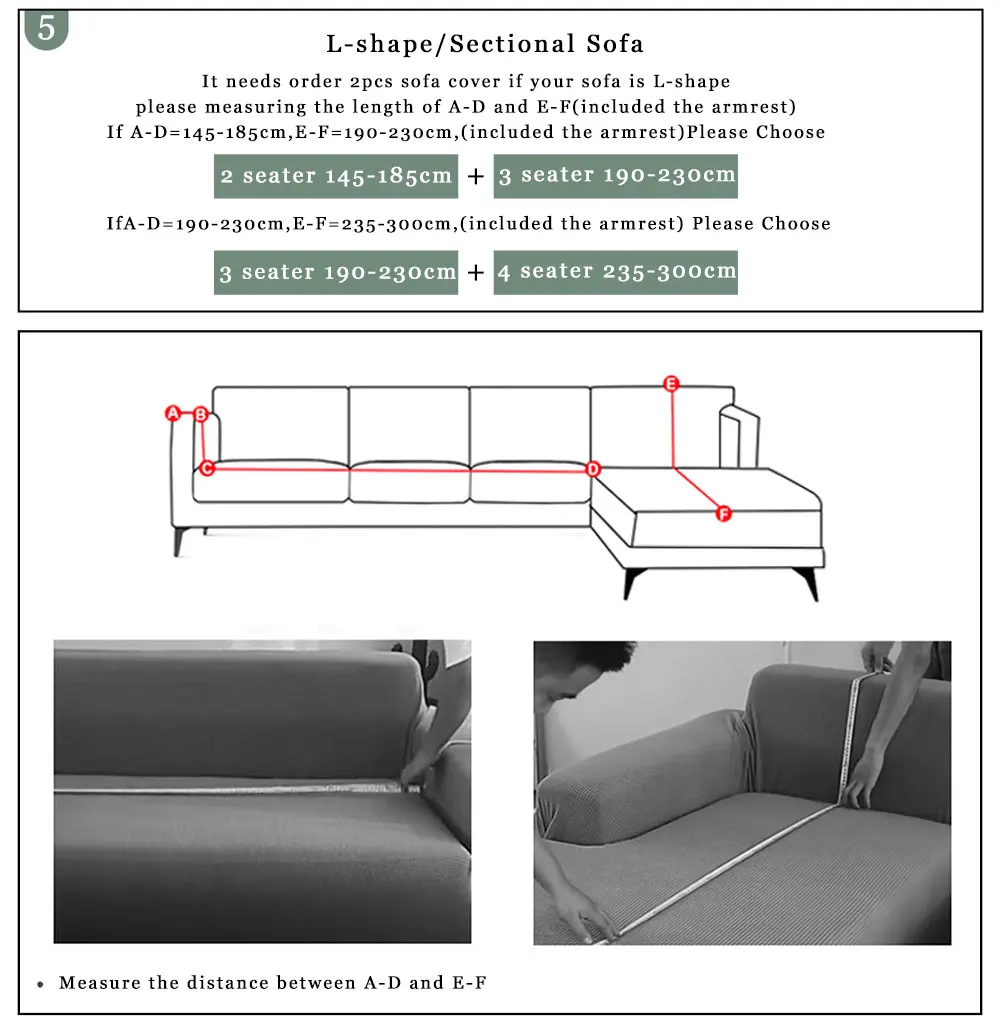 5

L-shape/Sectional Sofa

It needs order 2pcs sofa cover if your sofa is L-shape
please measuring the length of A-D and E-F(included the armrest)
If A-D=145-185cm,E-F=190-230cm,(included the armrest)Please Choose

2 seater 145-185cm + 3 seater 190-230cm

IfA-D=190-230cm,E-F=235-300cm,(included the armrest) Please Choose

3 seater 190-230cm + 4 seater 235-300cm

A B C D E F

• Measure the distance between A-D and E-F