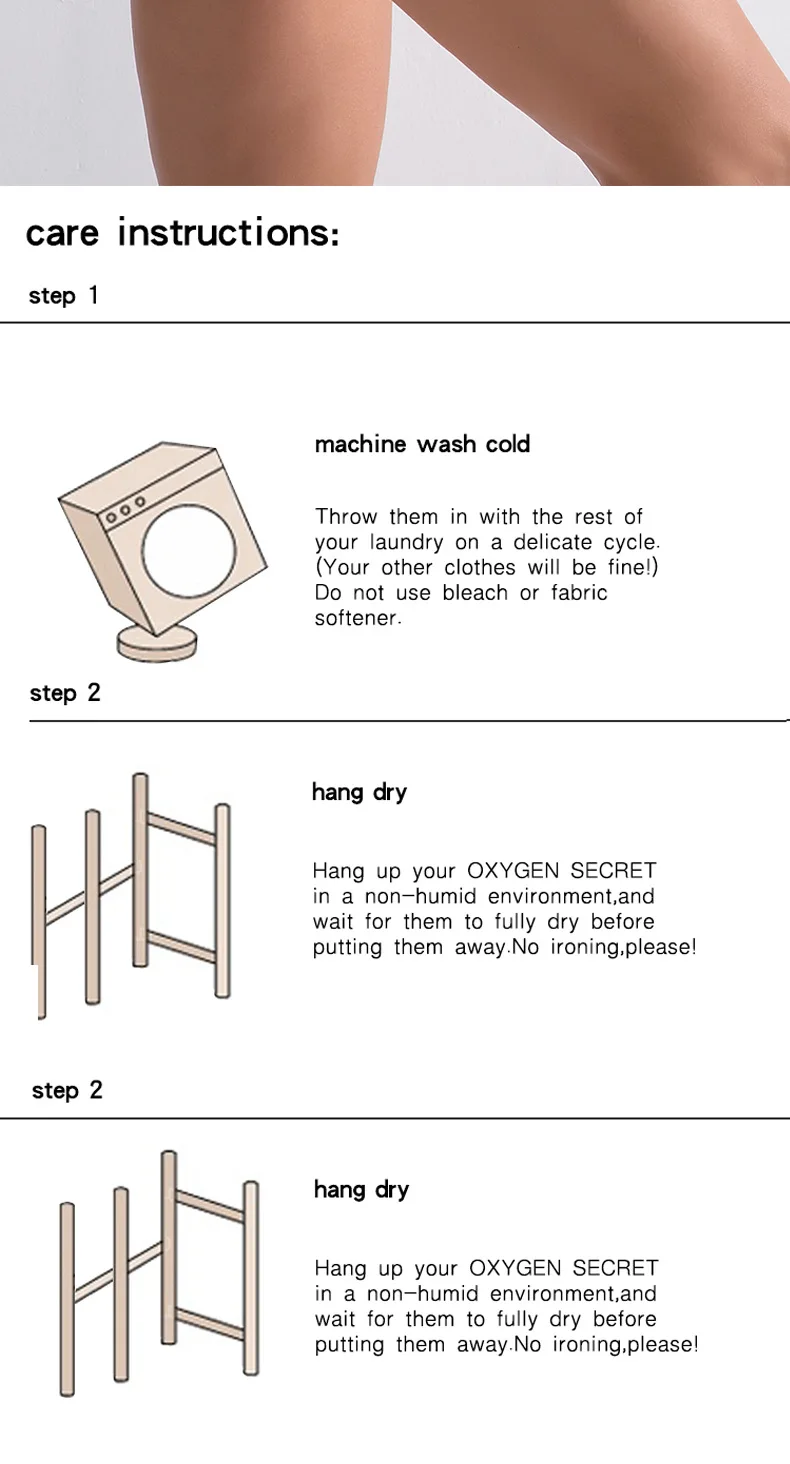 care instructions:

step 1

machine wash cold

Throw them in with the rest of your laundry on a delicate cycle. (Your other clothes will be fine!) Do not use bleach or fabric softener.

step 2

hang dry

Hang up your OXYGEN SECRET in a non-humid environment,and wait for them to fully dry before putting them away.No ironing,please!

step 2

hang dry

Hang up your OXYGEN SECRET in a non-humid environment,and wait for them to fully dry before putting them away.No ironing,please!