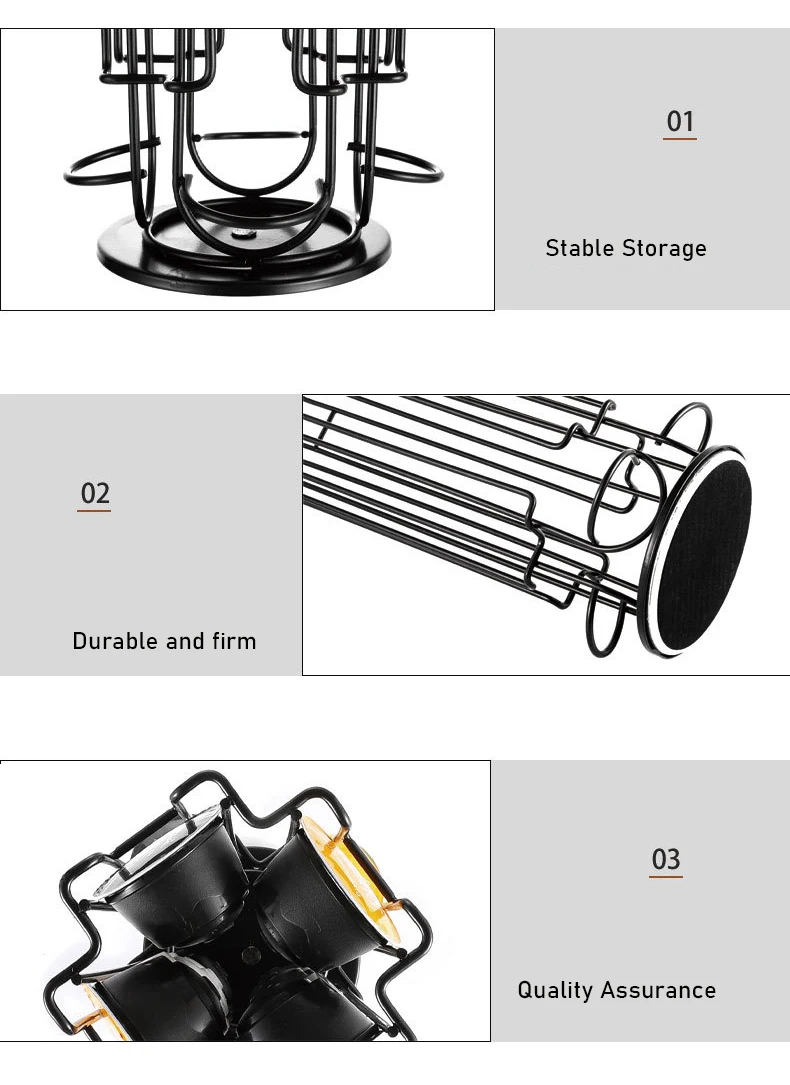 01

Stable Storage

02

Durable and firm

03

Quality Assurance