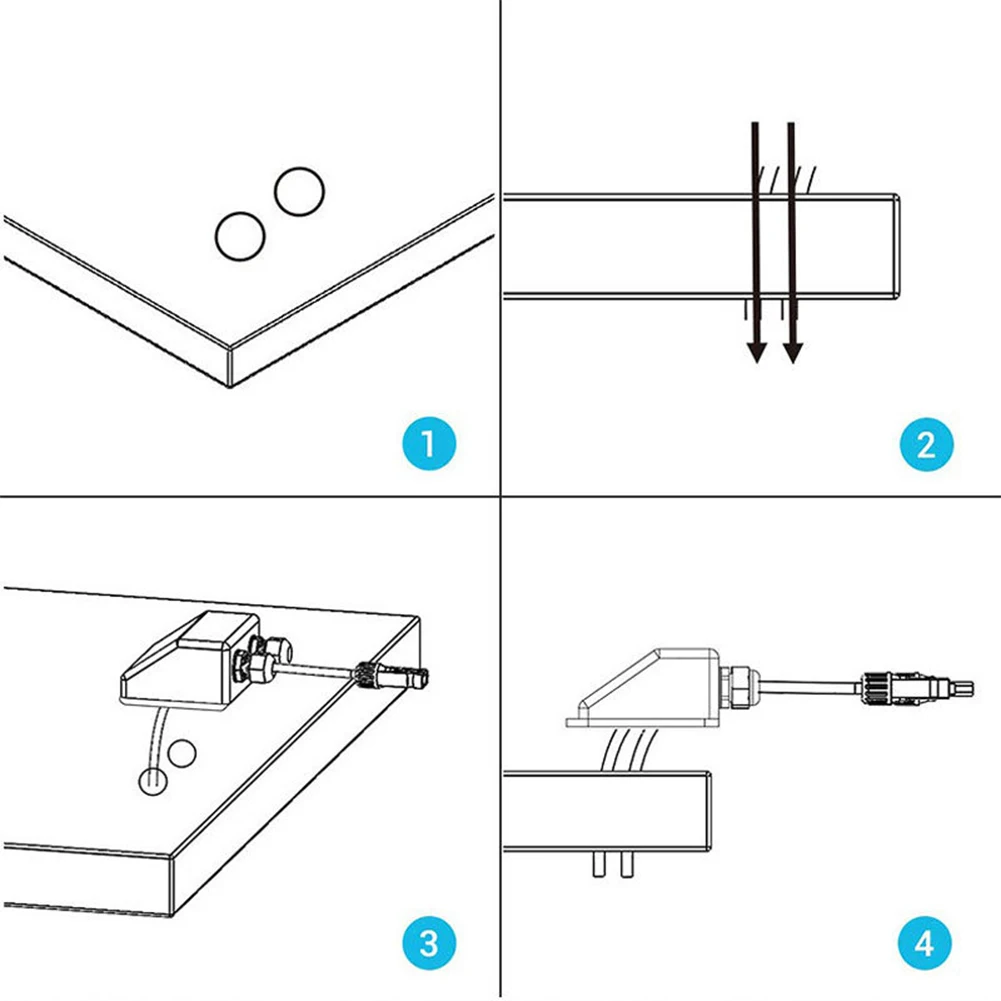 1

2

3

4