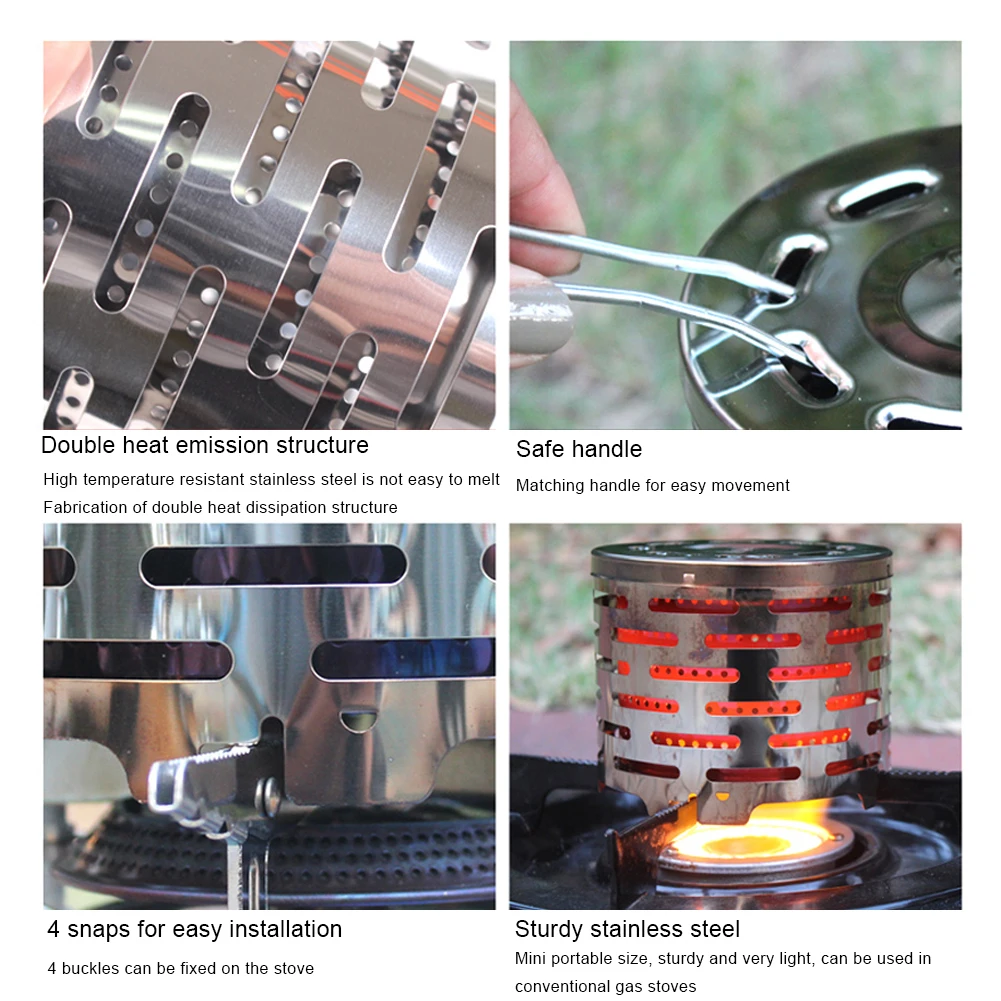 Double heat emission structure

High temperature resistant stainless steel is not easy to melt
Fabrication of double heat dissipation structure

Safe handle

Matching handle for easy movement

4 snaps for easy installation

4 buckles can be fixed on the stove

Sturdy stainless steel

Mini portable size, sturdy and very light, can be used in conventional gas stoves