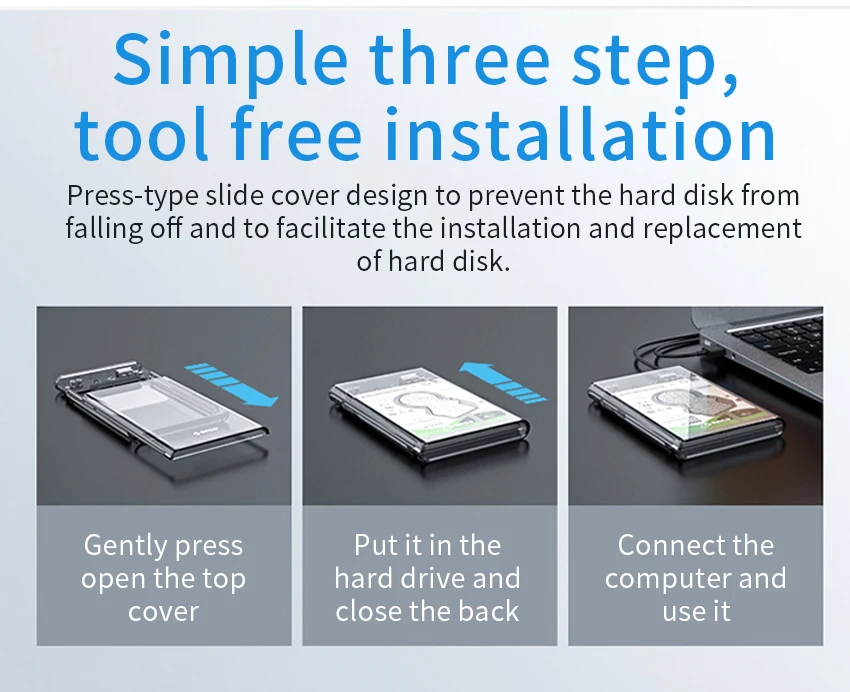 Simple three step, tool free installation

Press-type slide cover design to prevent the hard disk from falling off and to facilitate the installation and replacement of hard disk.

Gently press open the top cover

Put it in the hard drive and close the back

Connect the computer and use it