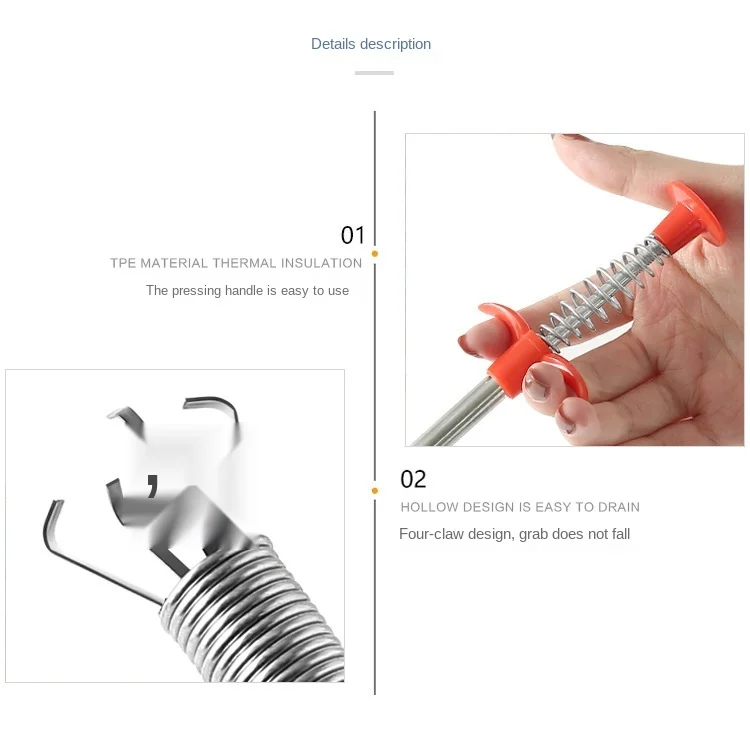 Details description

01

TPE MATERIAL THERMAL INSULATION

The pressing handle is easy to use

02

HOLLOW DESIGN IS EASY TO DRAIN

Four-claw design, grab does not fall