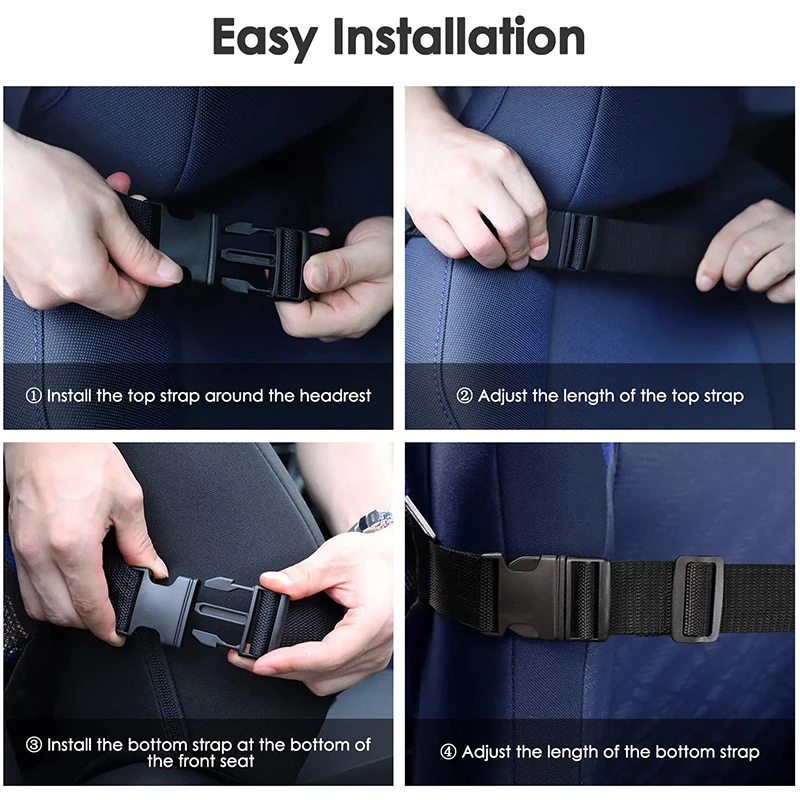 Easy Installation

① Install the top strap around the headrest

② Adjust the length of the top strap

③ Install the bottom strap at the bottom of the front seat

④ Adjust the length of the bottom strap