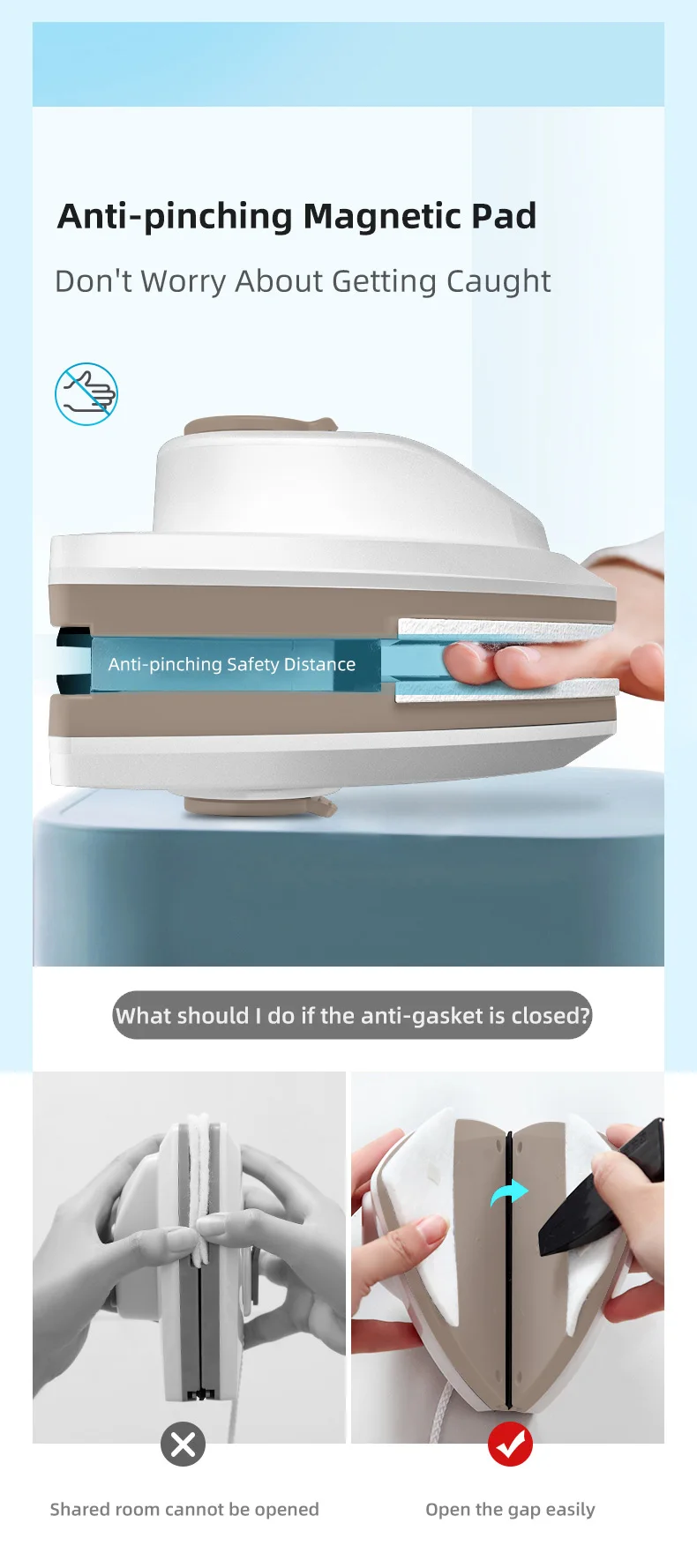 Anti-pinching Magnetic Pad

Don't Worry About Getting Caught

Anti-pinching Safety Distance

What should I do if the anti-gasket is closed?

Shared room cannot be opened

Open the gap easily