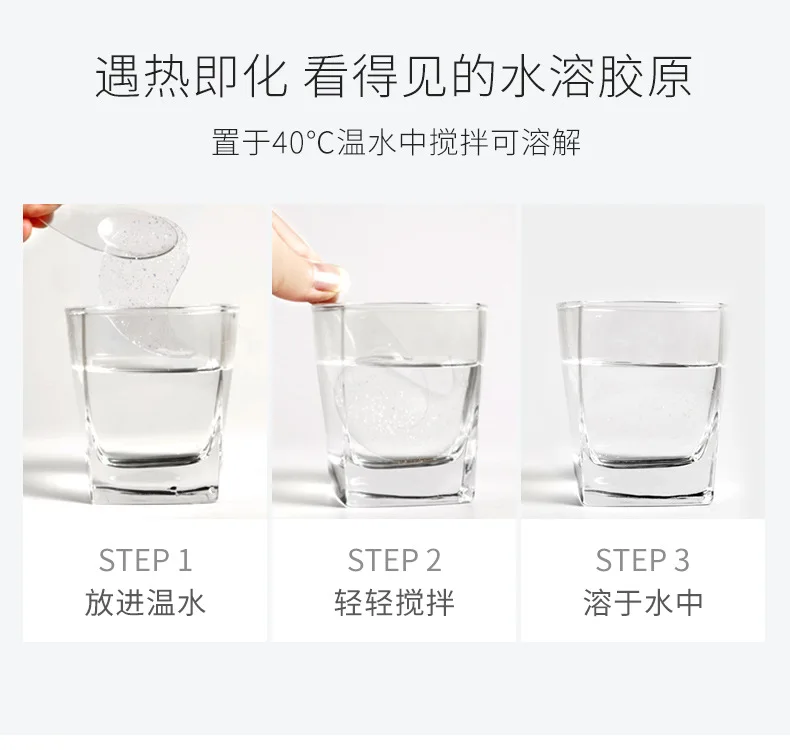 遇热即化 看得见的水溶胶原

置于40°C温水中搅拌可溶解

STEP 1
放进温水

STEP 2
轻轻搅拌

STEP 3
溶于水中