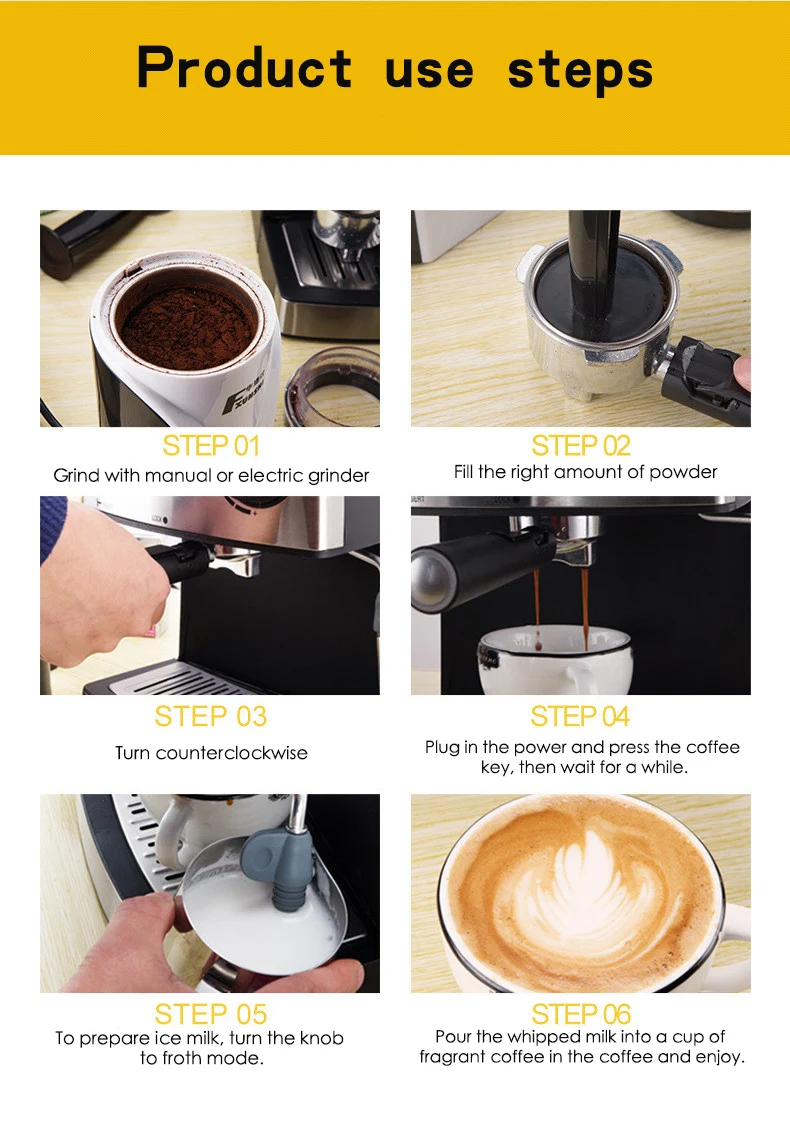 Product use steps

STEP 01
Grind with manual or electric grinder

STEP 02
Fill the right amount of powder

STEP 03
Turn counterclockwise

STEP 04
Plug in the power and press the coffee key, then wait for a while.

STEP 05
To prepare ice milk, turn the knob to froth mode.

STEP 06
Pour the whipped milk into a cup of fragrant coffee in the coffee and enjoy.