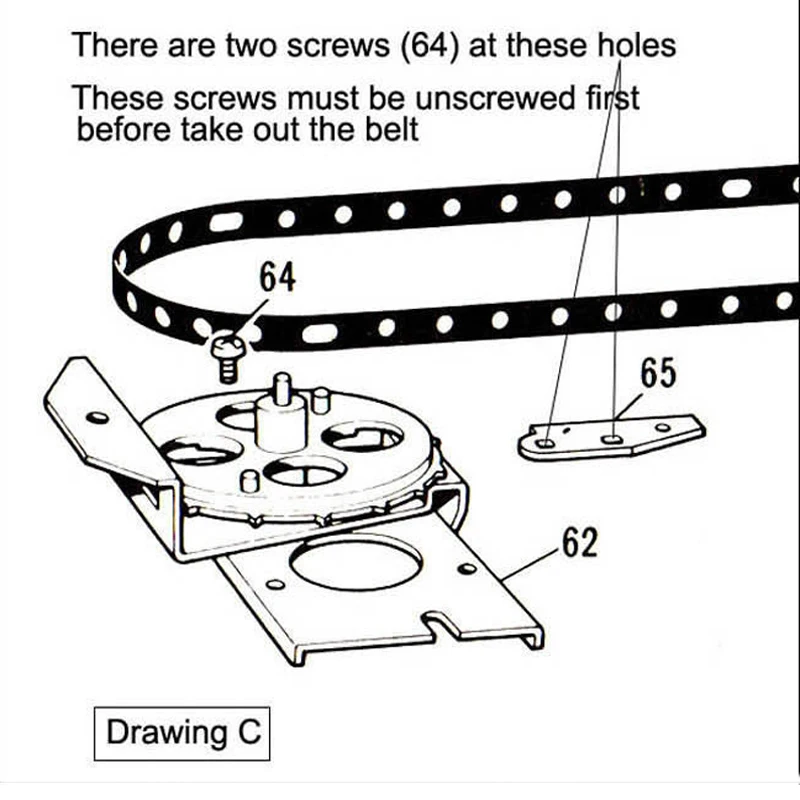 There are two screws (64) at these holes

These screws must be unscrewed first before take out the belt

64

65

62

Drawing C