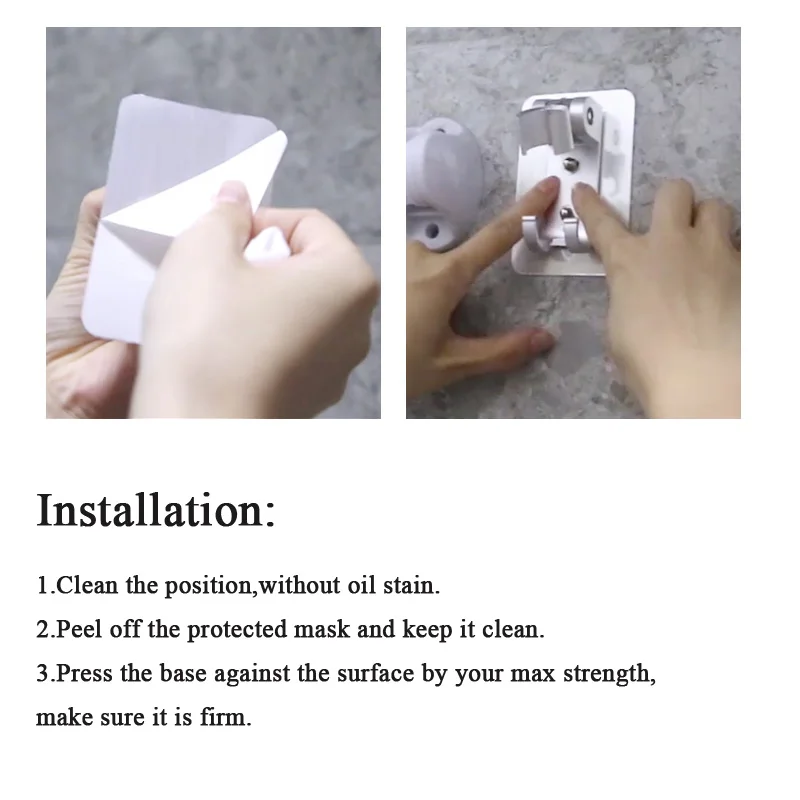 Installation:

1.Clean the position,without oil stain.

2.Peel off the protected mask and keep it clean.

3.Press the base against the surface by your max strength, make sure it is firm.