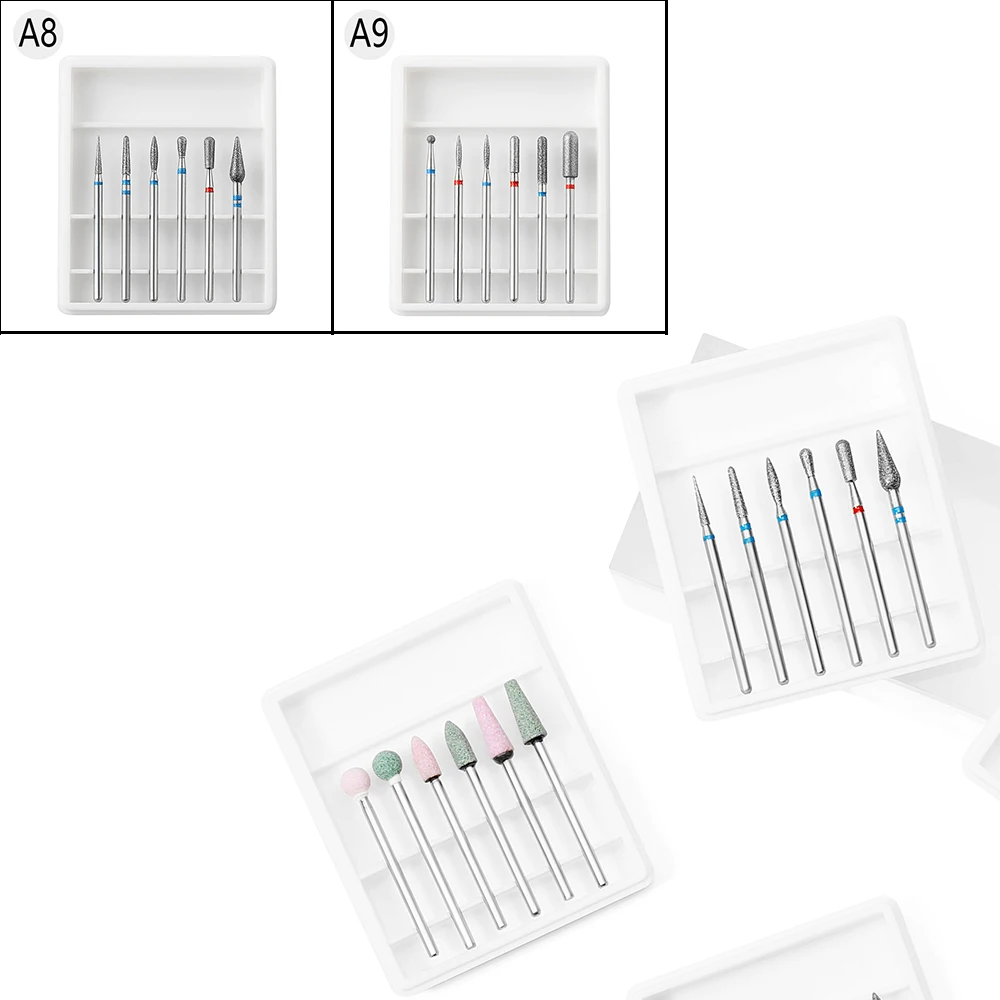 A8

A9