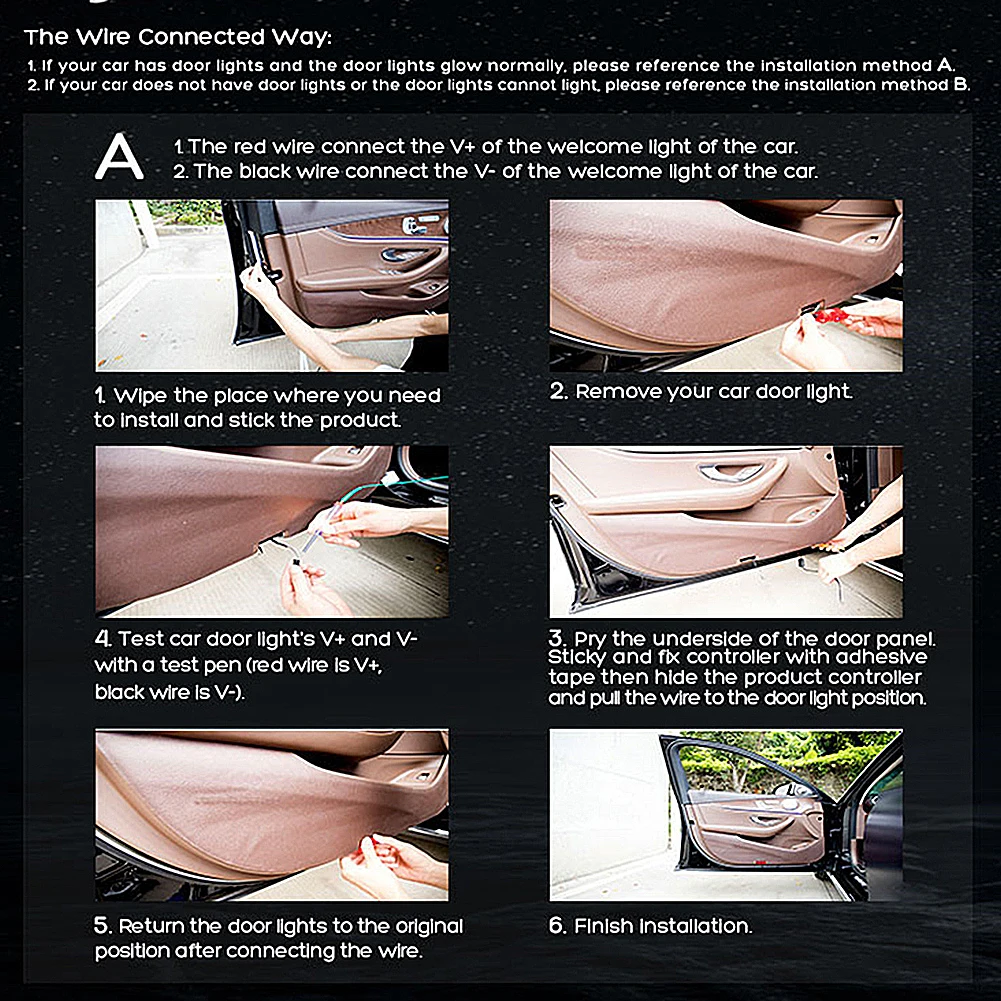 The Wire Connected Way:

1. If your car has door lights and the door lights glow normally, please reference the installation method A.
2. If your car does not have door lights or the door lights cannot light, please reference the installation method B.

A

1.The red wire connect the V+ of the welcome light of the car.
2. The black wire connect the V- of the welcome light of the car.

1. Wipe the place where you need to install and stick the product.

2. Remove your car door light.

4. Test car door light's V+ and V- with a test pen (red wire is V+, black wire is V-).

3. Pry the underside of the door panel. Sticky and fix controller with adhesive tape then hide the product controller and pull the wire to the door light position.

5. Return the door lights to the original position after connecting the wire.

6. Finish installation.