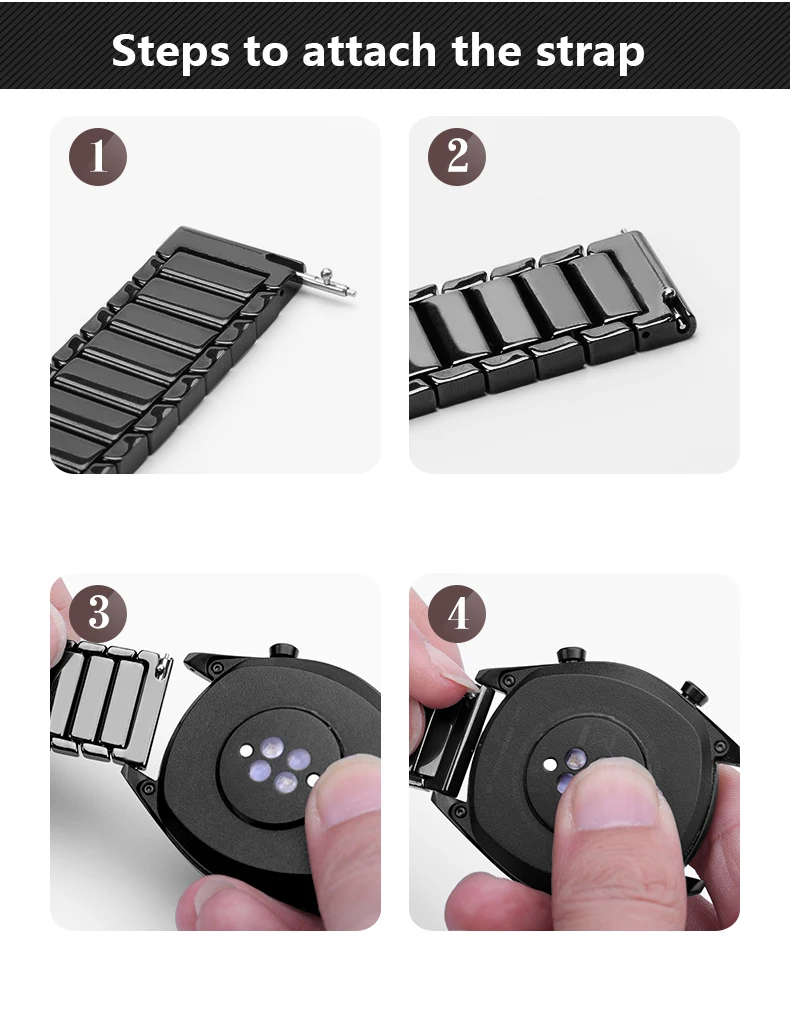 Steps to attach the strap

1

2

3

4