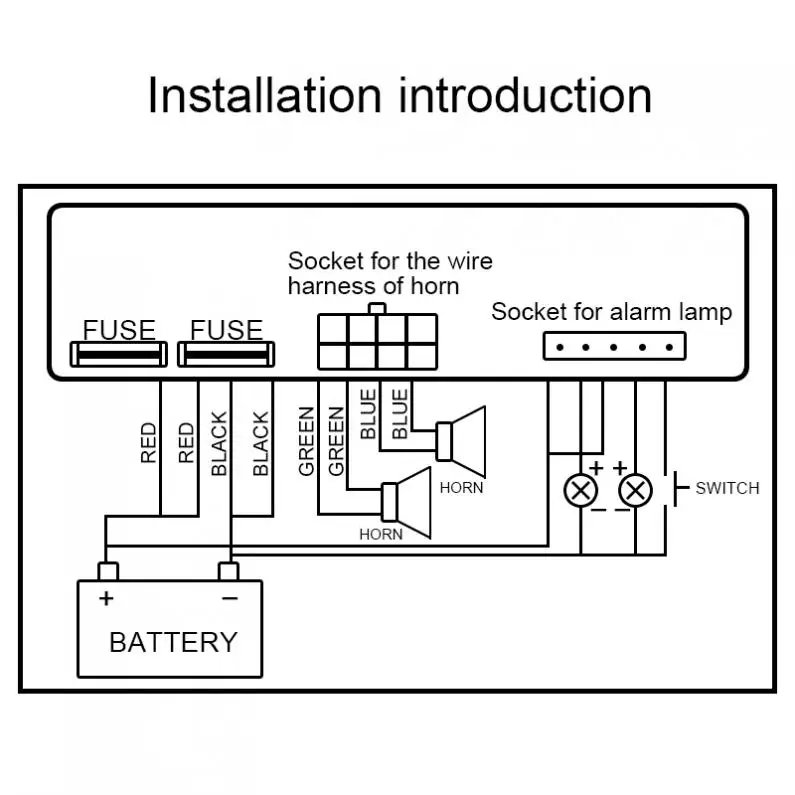 Installation introduction

Socket for the wire harness of horn

Socket for alarm lamp

FUSE FUSE

RED RED BLACK BLACK GREEN GREEN BLUE BLUE

HORN

HORN

+ +

− −

SWITCH

+ −

BATTERY