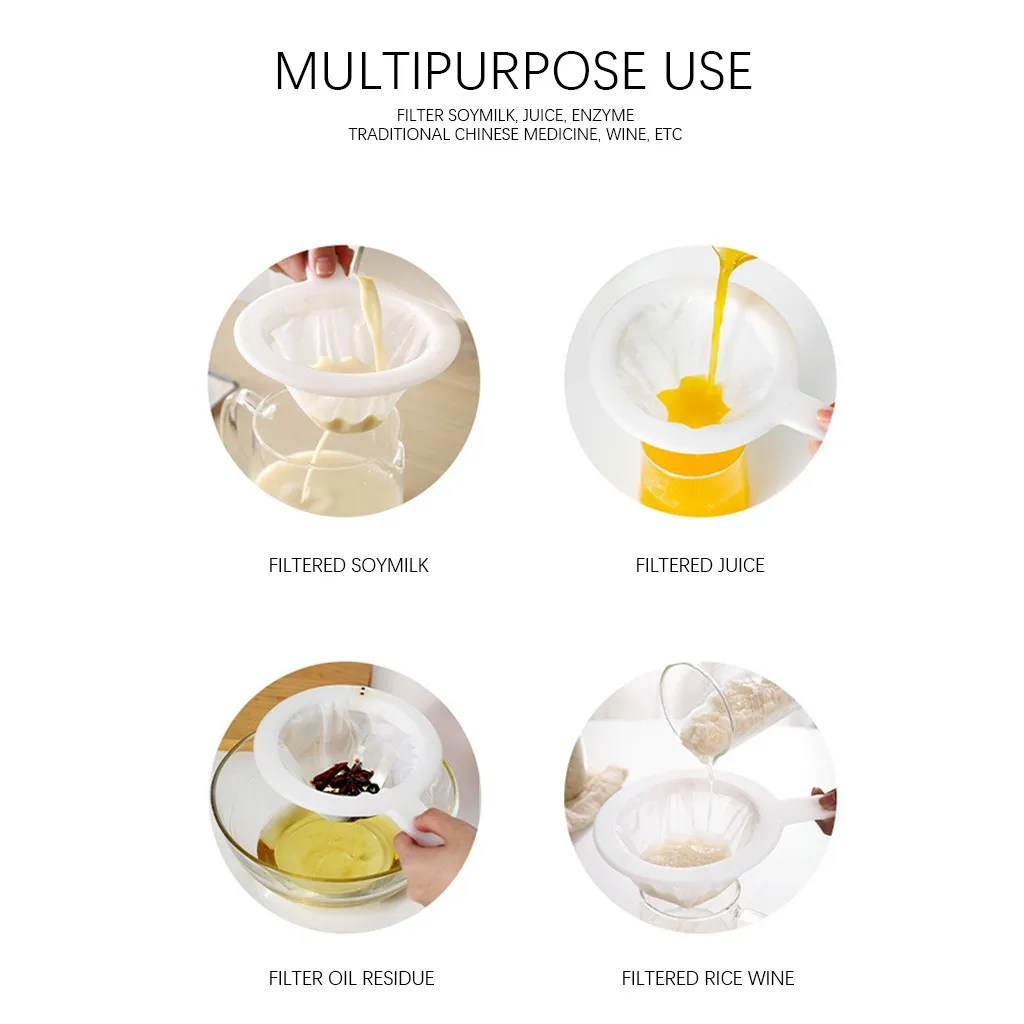 MULTIPURPOSE USE

FILTER SOYMILK, JUICE, ENZYME
TRADITIONAL CHINESE MEDICINE, WINE, ETC

FILTERED SOYMILK

FILTERED JUICE

FILTER OIL RESIDUE

FILTERED RICE WINE