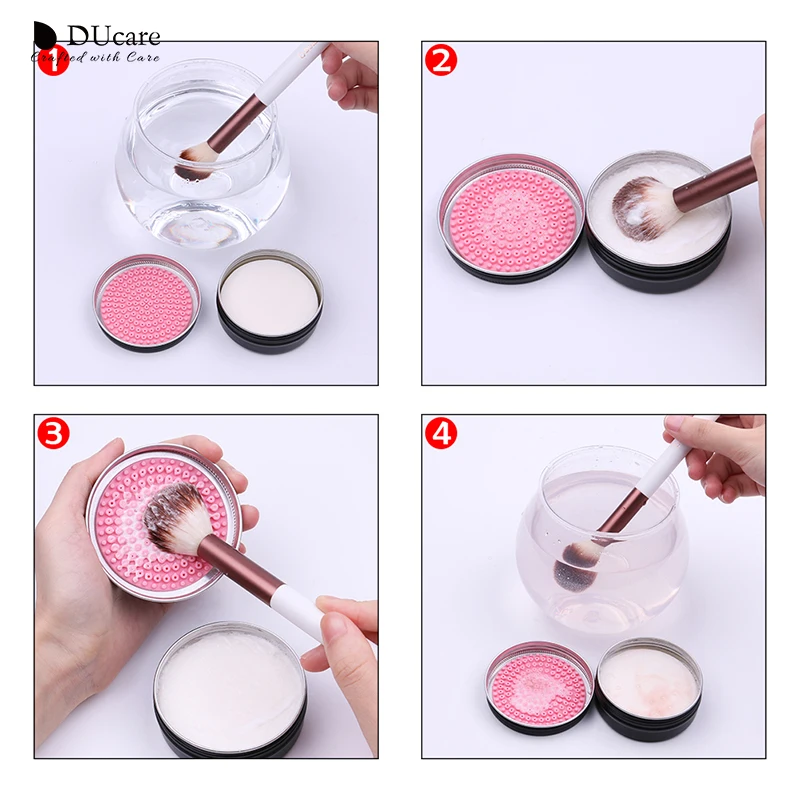 DUcare
Crafted with Care

1

2

3

4