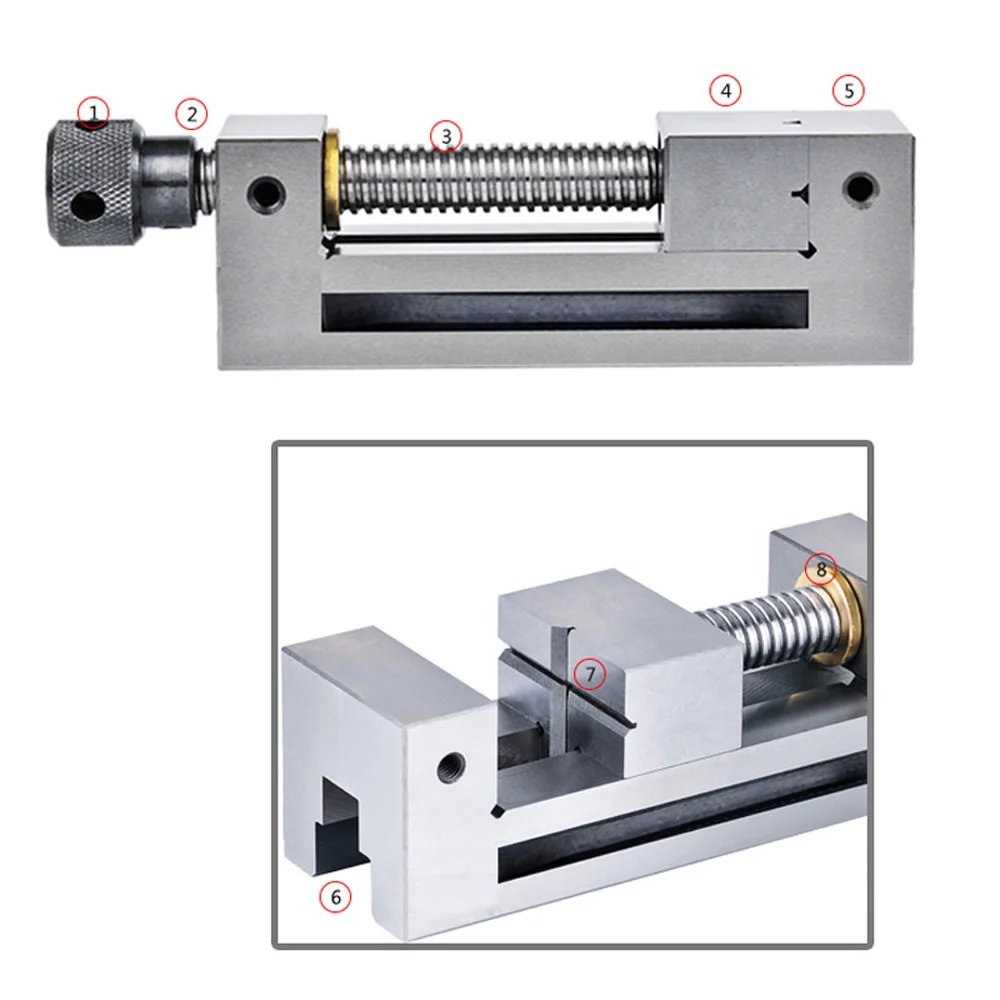 1
2
3
4
5
8
7
6