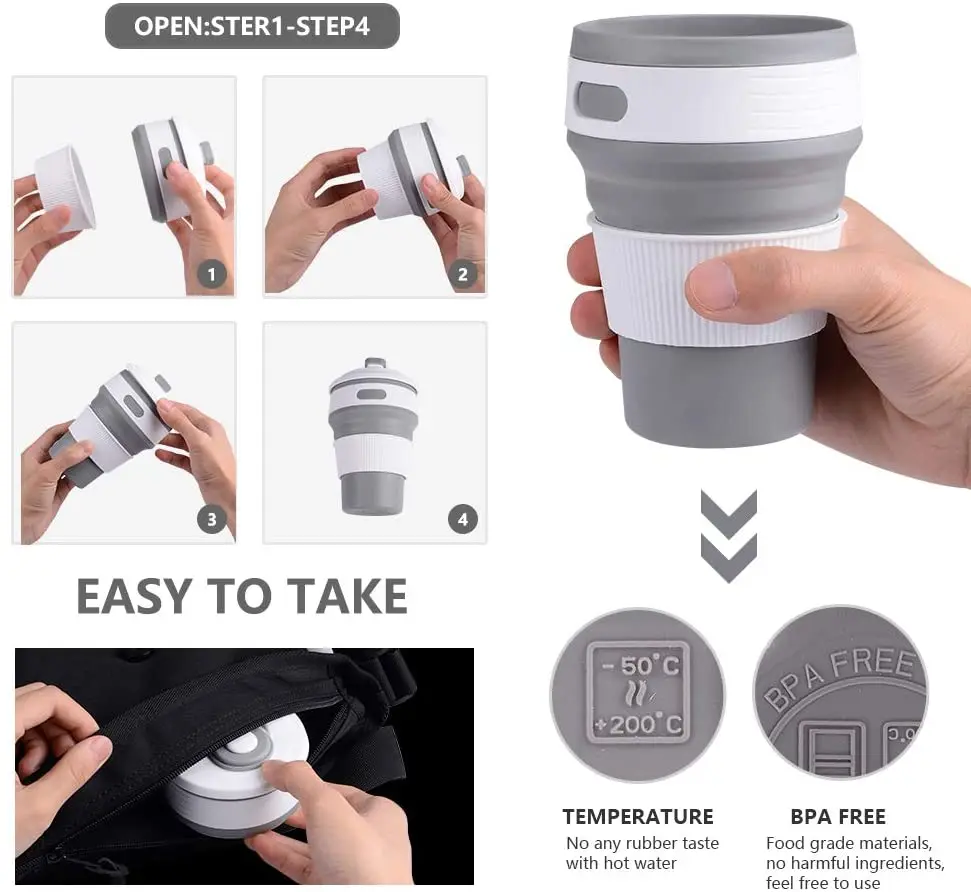 OPEN:STER1-STEP4

1

2

3

4

EASY TO TAKE

-50°C
+200°C

BPA FREE

TEMPERATURE
No any rubber taste with hot water

BPA FREE
Food grade materials, no harmful ingredients, feel free to use