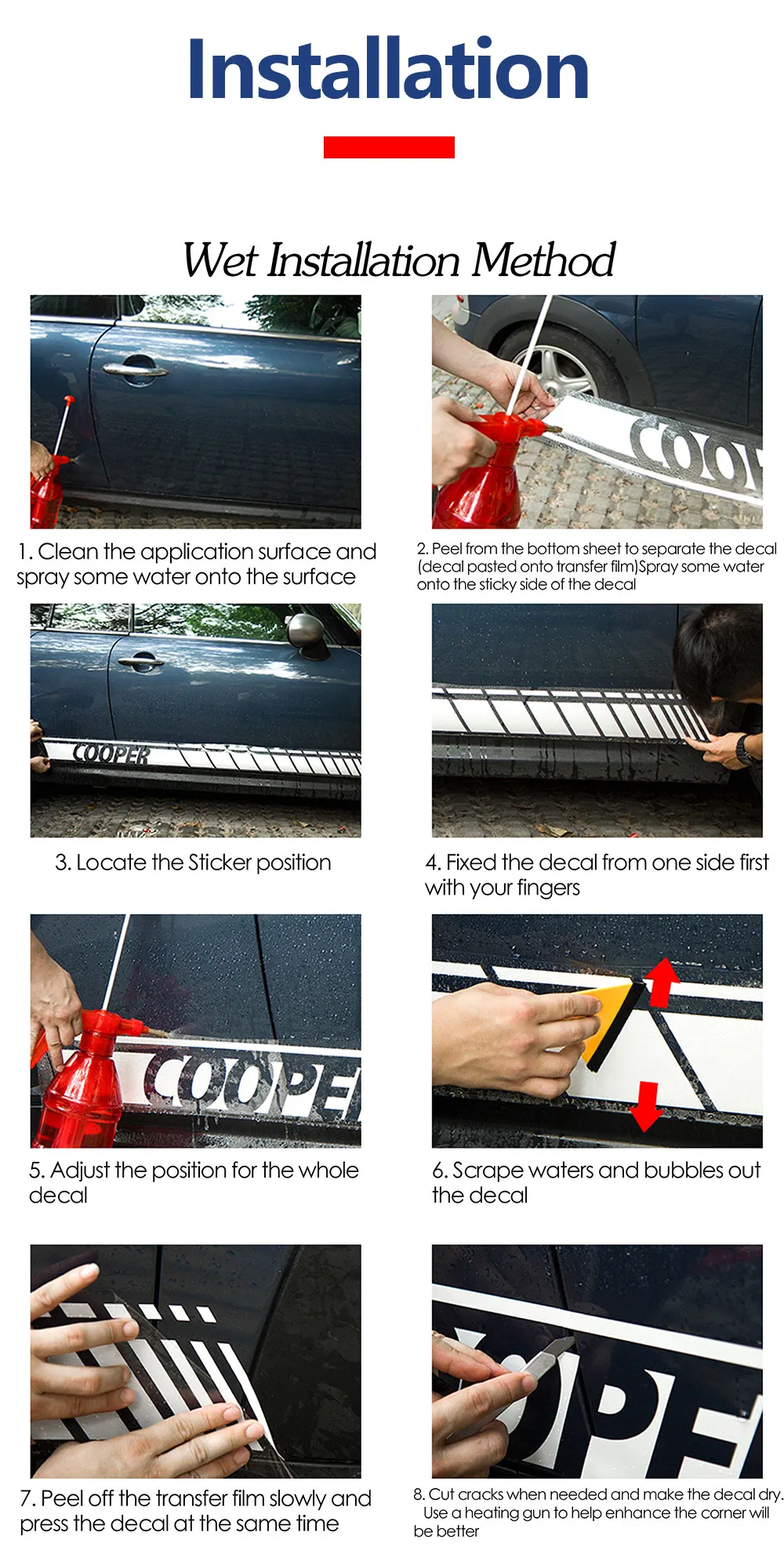 Installation

Wet Installation Method

1. Clean the application surface and spray some water onto the surface

2. Peel from the bottom sheet to separate the decal (decal pasted onto transfer film)Spray some water onto the sticky side of the decal

3. Locate the Sticker position

4. Fixed the decal from one side first with your fingers

5. Adjust the position for the whole decal

6. Scrape waters and bubbles out the decal

7. Peel off the transfer film slowly and press the decal at the same time

8. Cut cracks when needed and make the decal dry. Use a heating gun to help enhance the corner will be better