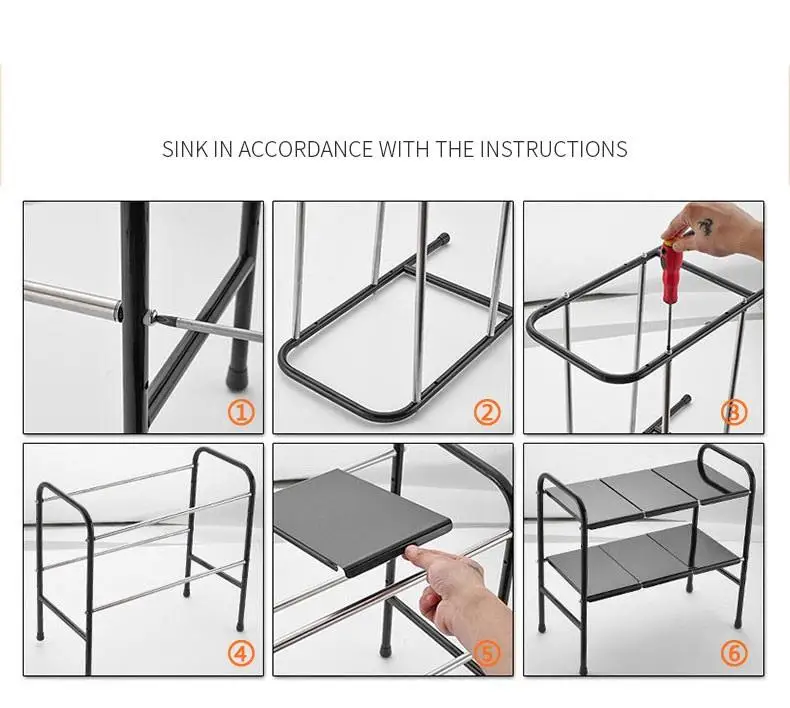 SINK IN ACCORDANCE WITH THE INSTRUCTIONS

①

②

③

④

⑤

⑥