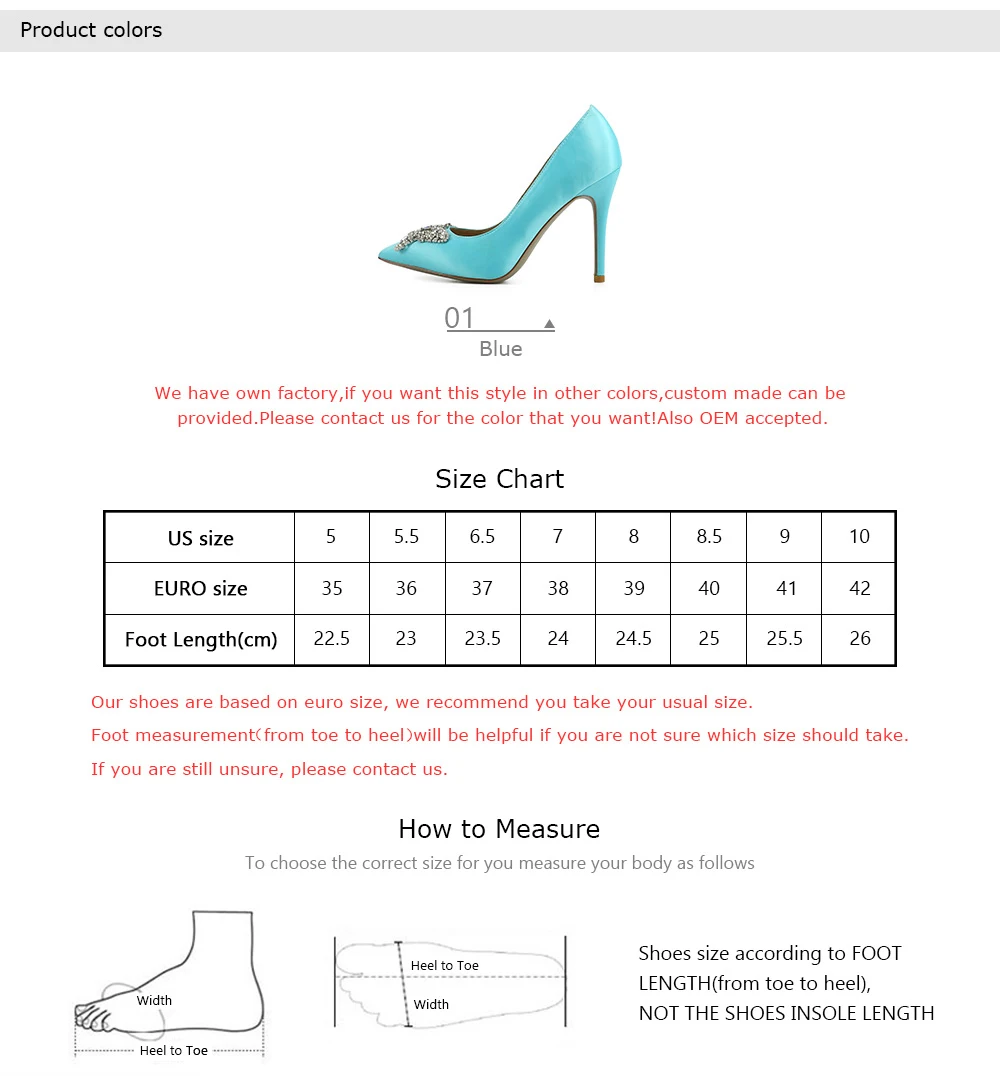 Product colors

01

Blue

We have own factory,if you want this style in other colors,custom made can be provided.Please contact us for the color that you want!Also OEM accepted.

Size Chart

| US size | 5 | 5.5 | 6.5 | 7 | 8 | 8.5 | 9 | 10 |
|---|---|---|---|---|---|---|---|---|
| EURO size | 35 | 36 | 37 | 38 | 39 | 40 | 41 | 42 |
| Foot Length(cm) | 22.5 | 23 | 23.5 | 24 | 24.5 | 25 | 25.5 | 26 |

Our shoes are based on euro size, we recommend you take your usual size.

Foot measurement(from toe to heel)will be helpful if you are not sure which size should take.

If you are still unsure, please contact us.

How to Measure

To choose the correct size for you measure your body as follows

Width

Heel to Toe

Heel to Toe

Width

Shoes size according to FOOT LENGTH(from toe to heel), NOT THE SHOES INSOLE LENGTH