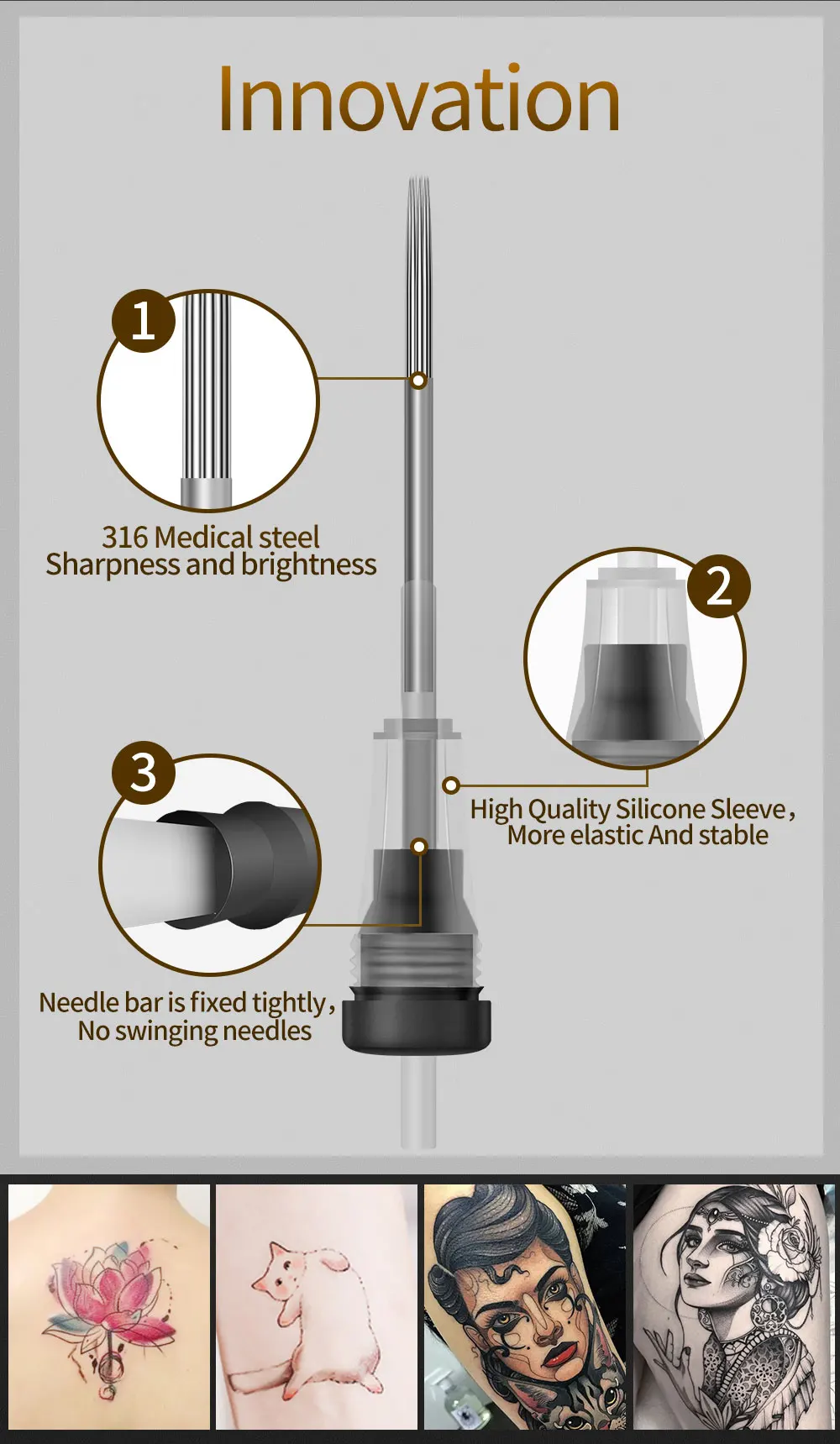 Innovation

1

316 Medical steel
Sharpness and brightness

2

High Quality Silicone Sleeve,
More elastic And stable

3

Needle bar is fixed tightly,
No swinging needles