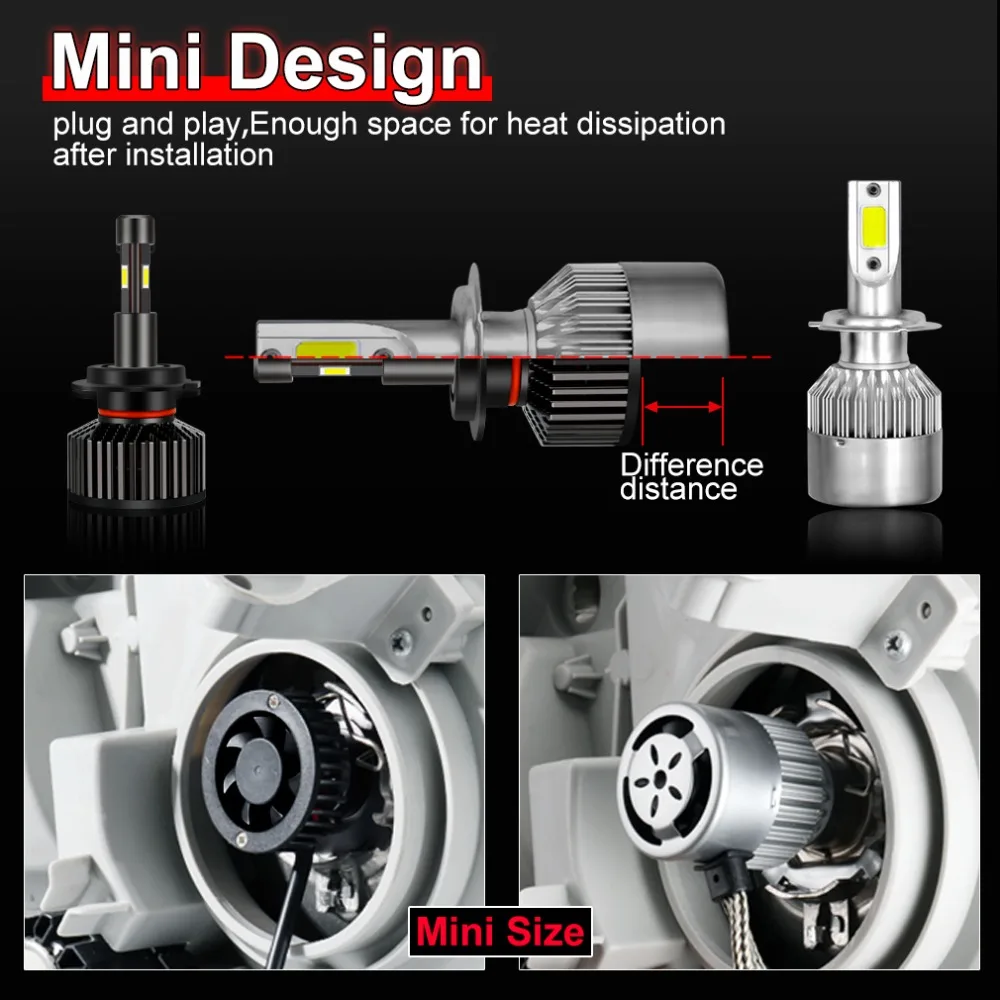 Mini Design

plug and play,Enough space for heat dissipation after installation

Difference distance

Mini Size