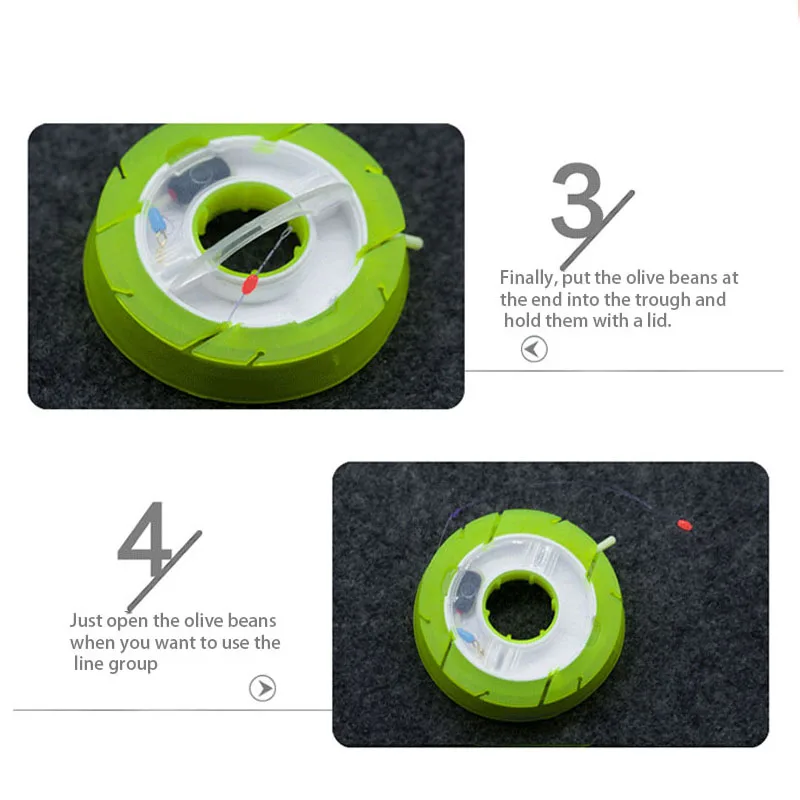 3

Finally, put the olive beans at the end into the trough and hold them with a lid.

4

Just open the olive beans when you want to use the line group