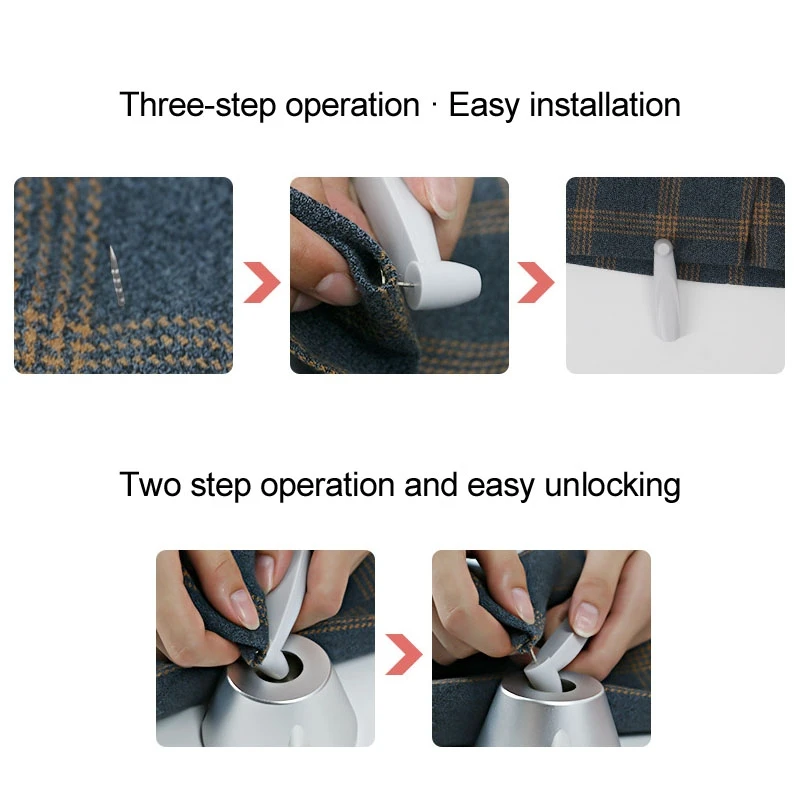 Three-step operation · Easy installation

Two step operation and easy unlocking