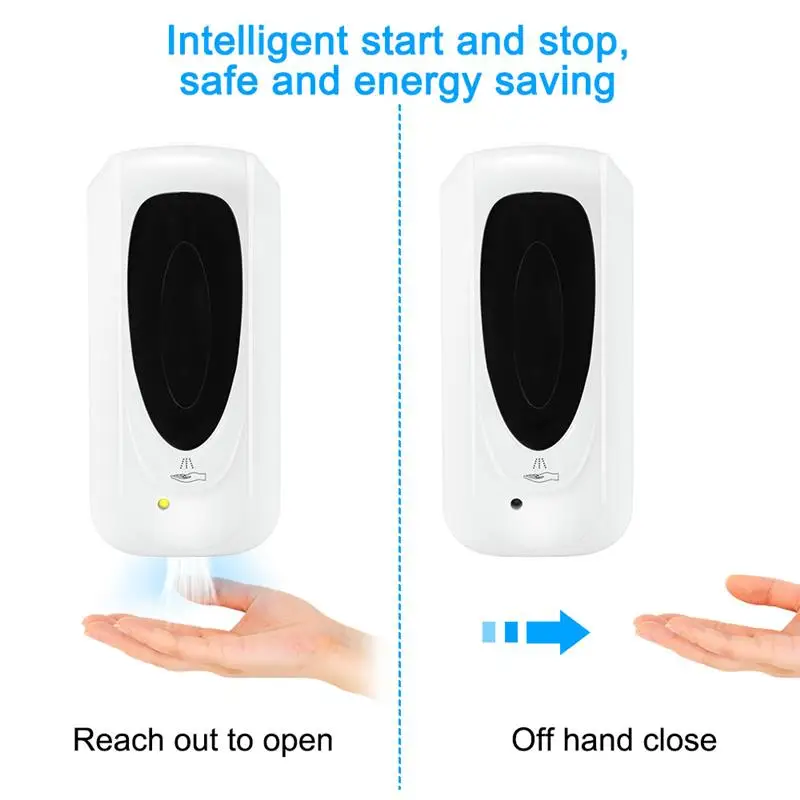 Intelligent start and stop, safe and energy saving

Reach out to open

Off hand close