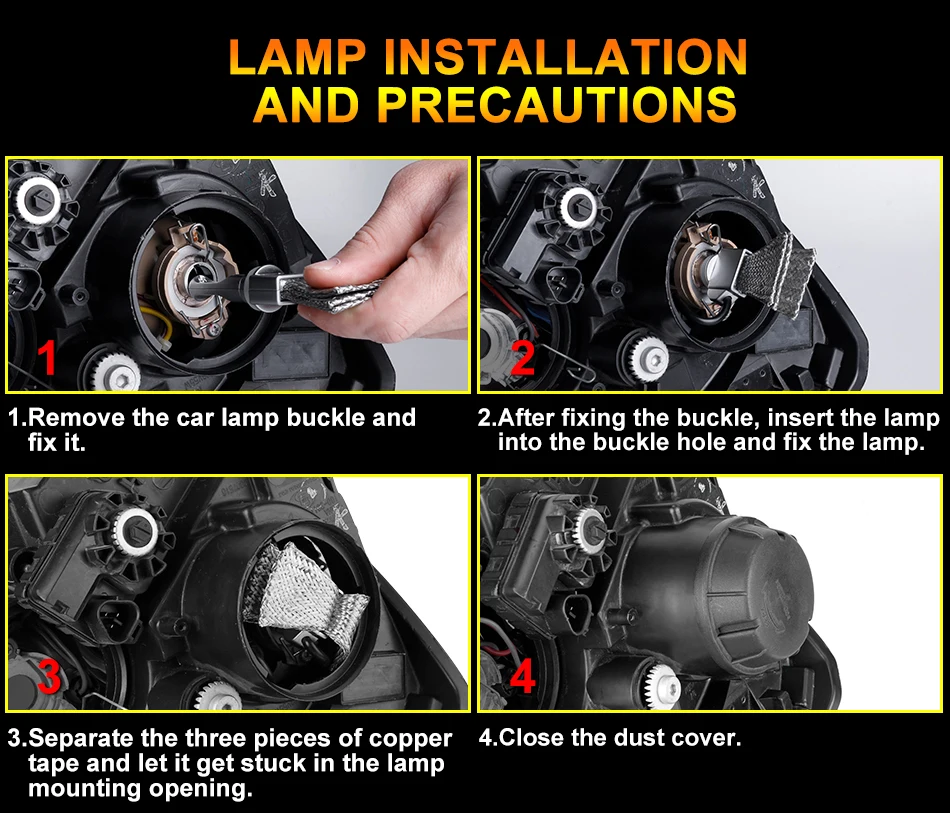 LAMP INSTALLATION AND PRECAUTIONS

1

1.Remove the car lamp buckle and fix it.

2

2.After fixing the buckle, insert the lamp into the buckle hole and fix the lamp.

3

3.Separate the three pieces of copper tape and let it get stuck in the lamp mounting opening.

4

4.Close the dust cover.