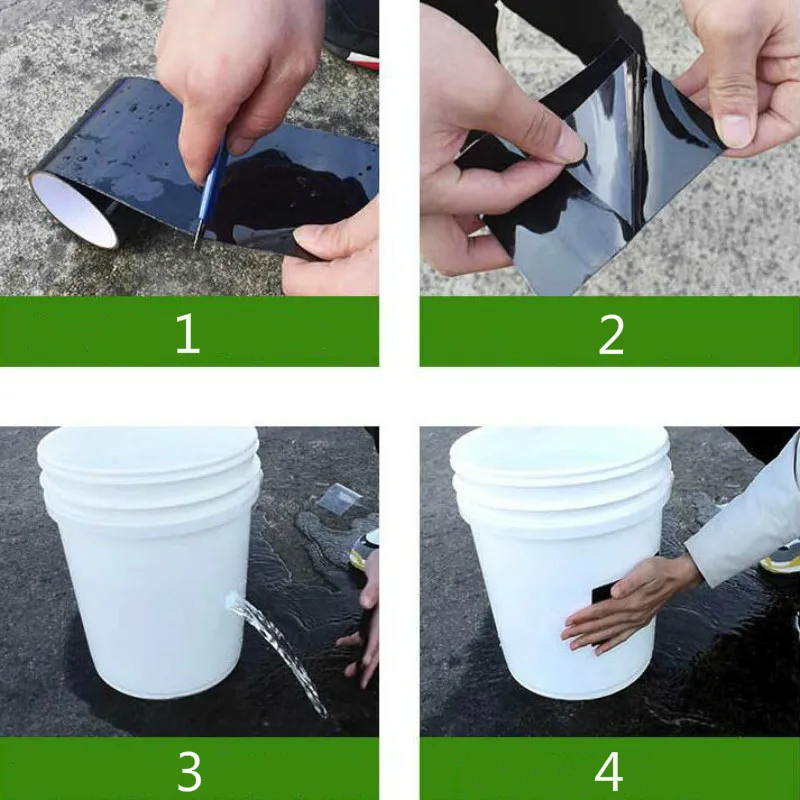 1

2

3

4