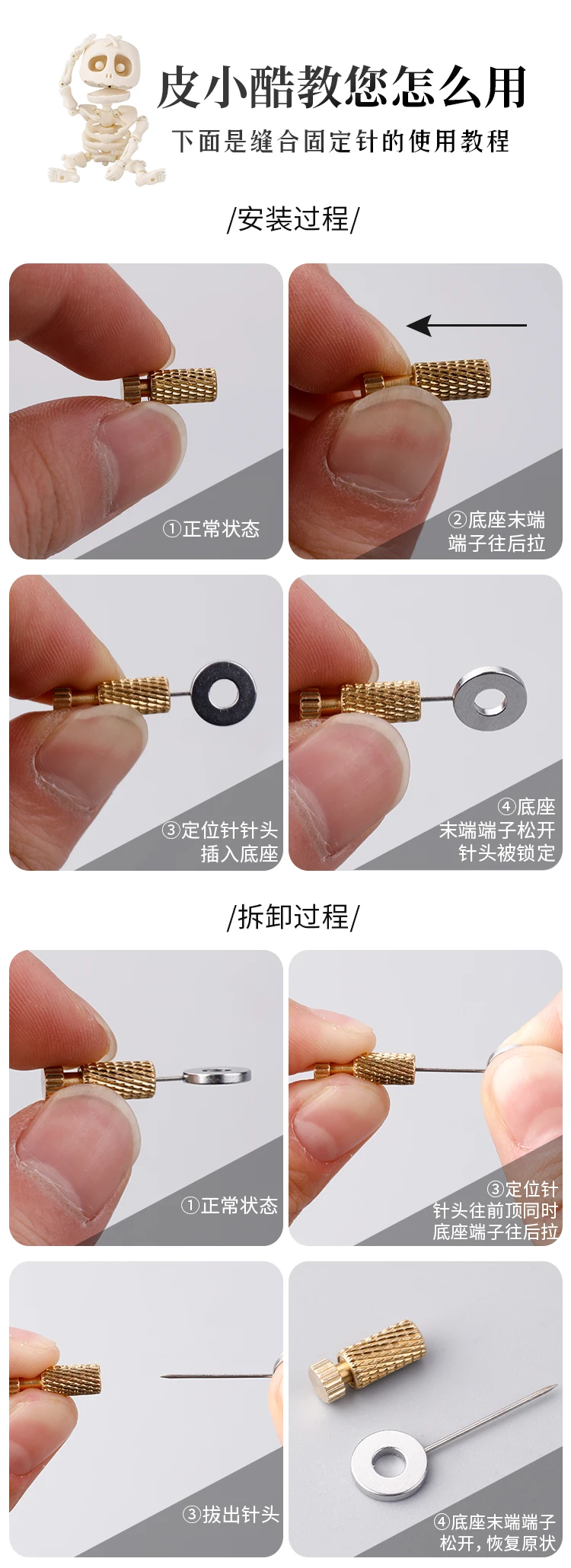 皮小酷教您怎么用

下面是缝合固定针的使用教程

/安装过程/

①正常状态

②底座末端端子往后拉

③定位针针头插入底座

④底座末端端子松开针头被锁定

/拆卸过程/

①正常状态

③定位针针头往前顶同时底座端子往后拉

③拔出针头

④底座末端端子松开，恢复原状