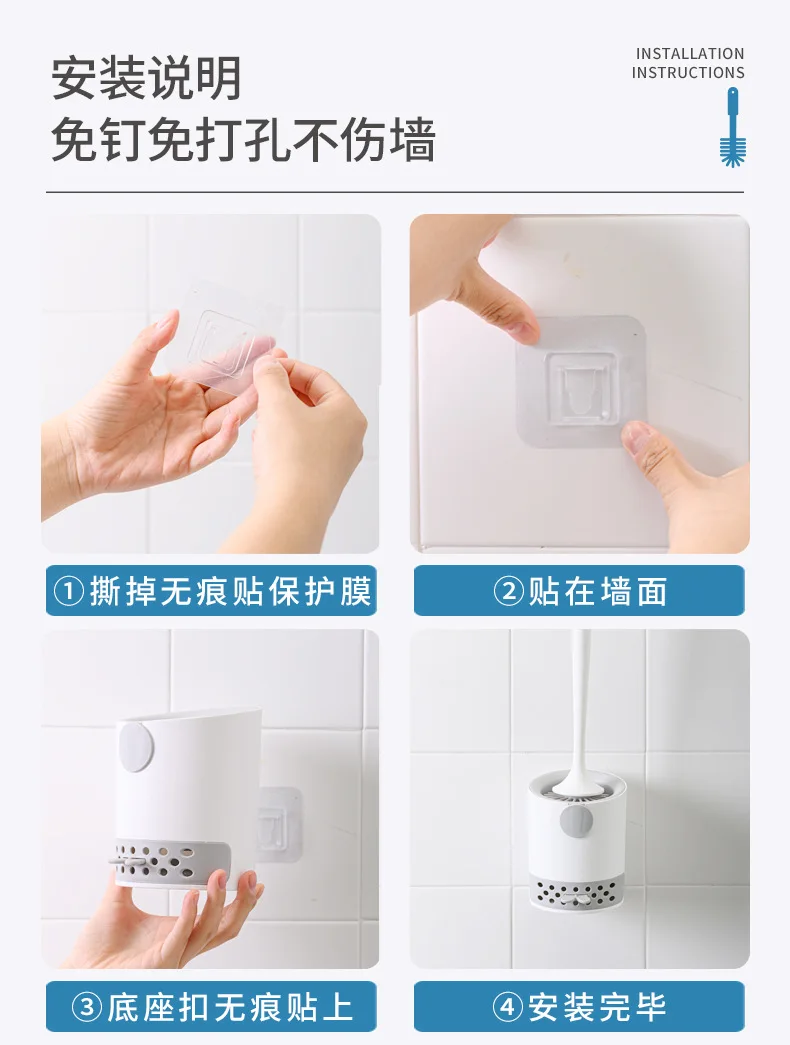 安装说明
免钉免打孔不伤墙

INSTALLATION
INSTRUCTIONS

①撕掉无痕贴保护膜

②贴在墙面

③底座扣无痕贴上

④安装完毕